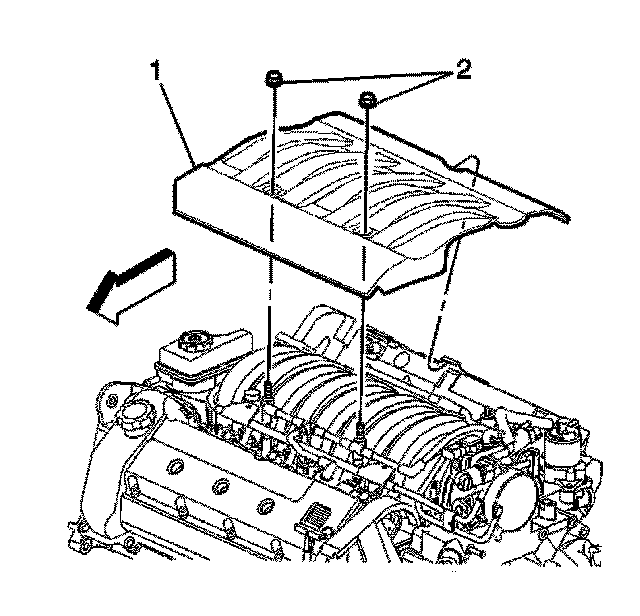 1
2