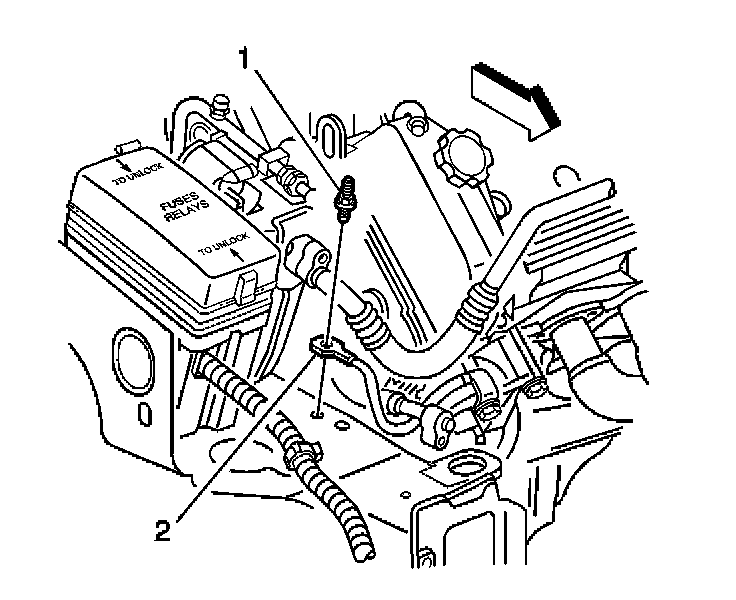 1

TO UNLOCK

FUSES
RELAYS

TO UNLOCK

2