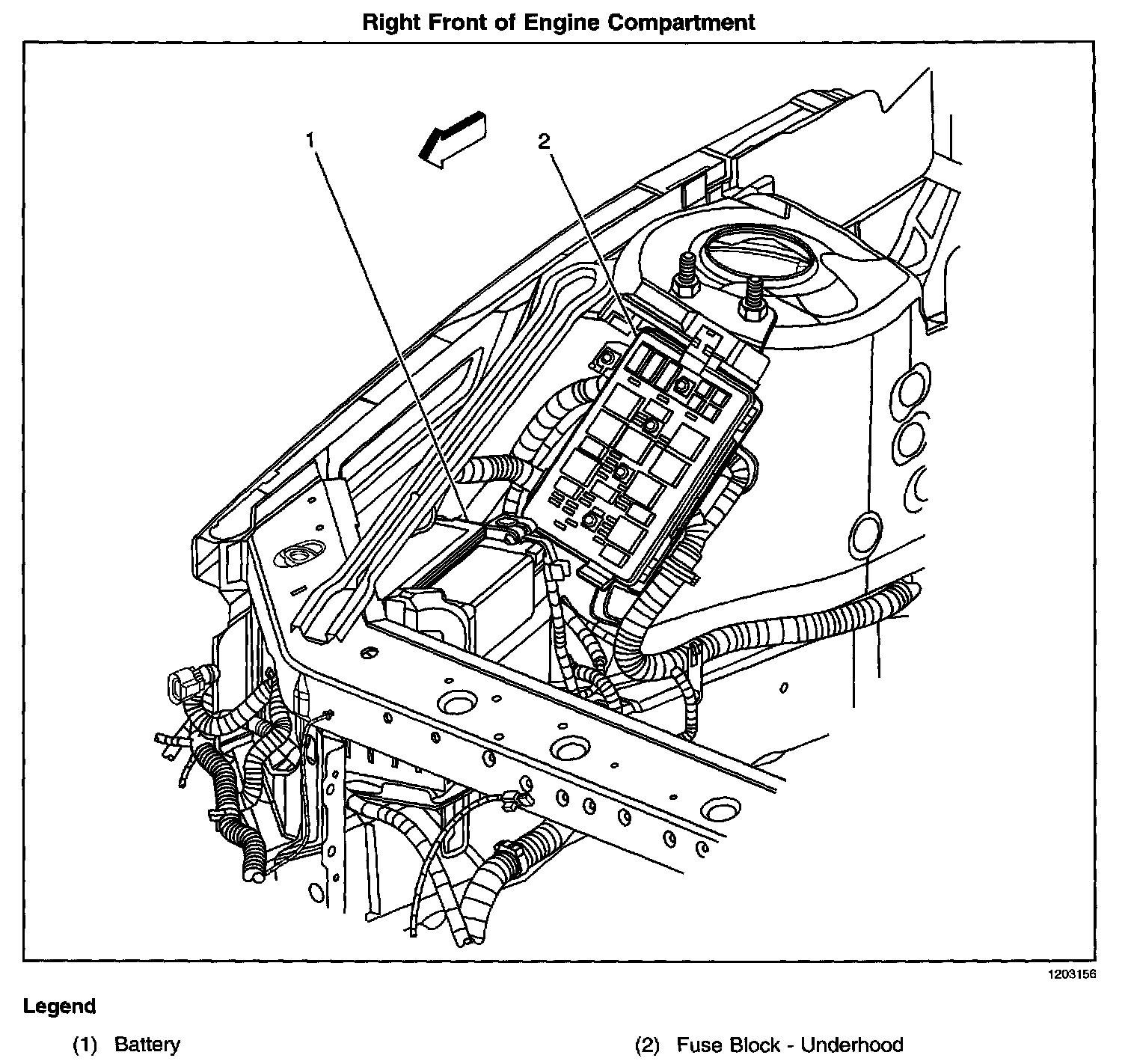 Right Front of Engine Compartment

1

2

1203156

Legend

(1) Battery

(2) Fuse Block - Underhood