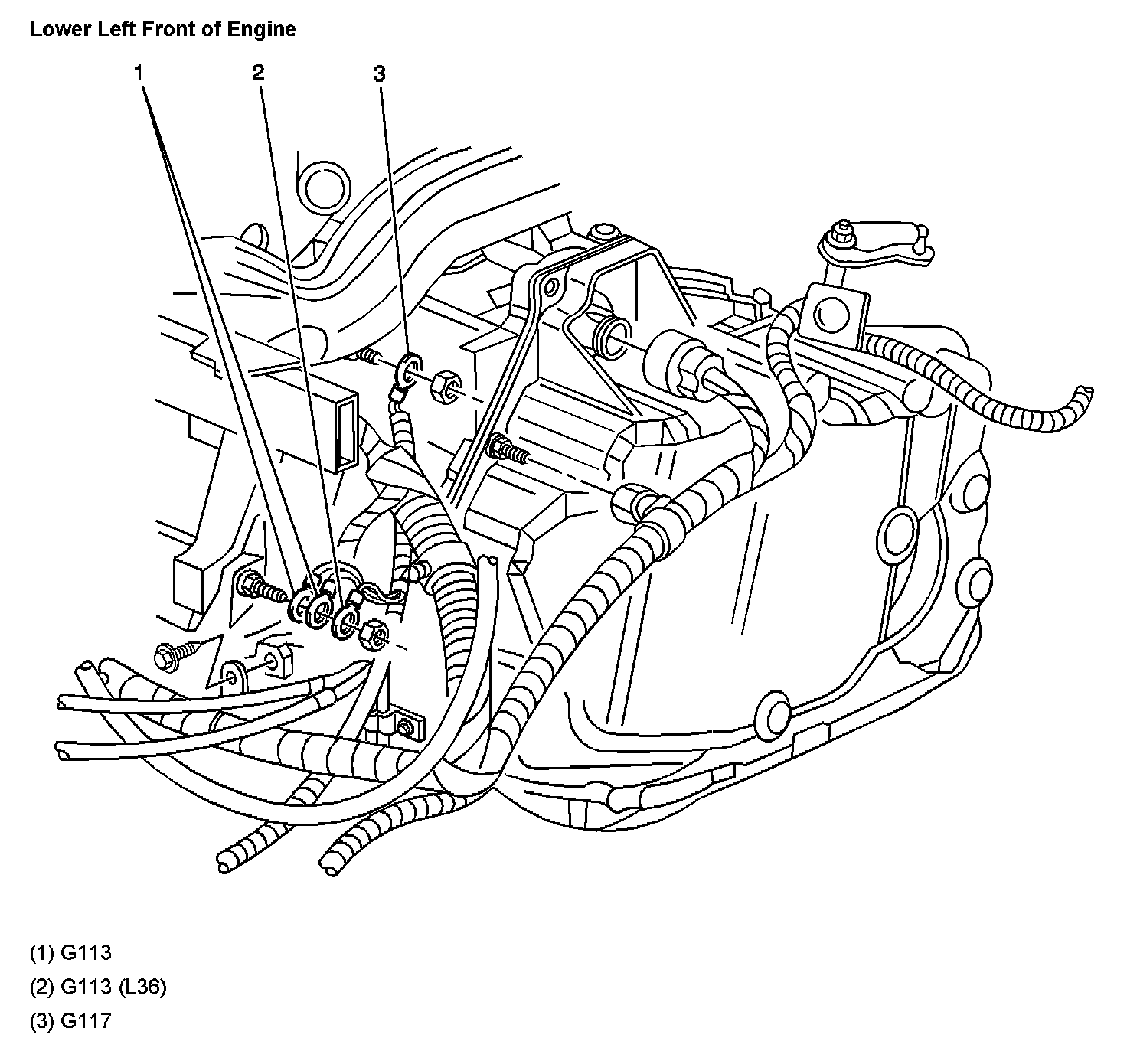 Lower Left Front of Engine

1

2

3

(1) G113

(2) G113 (L36)

(3) G117