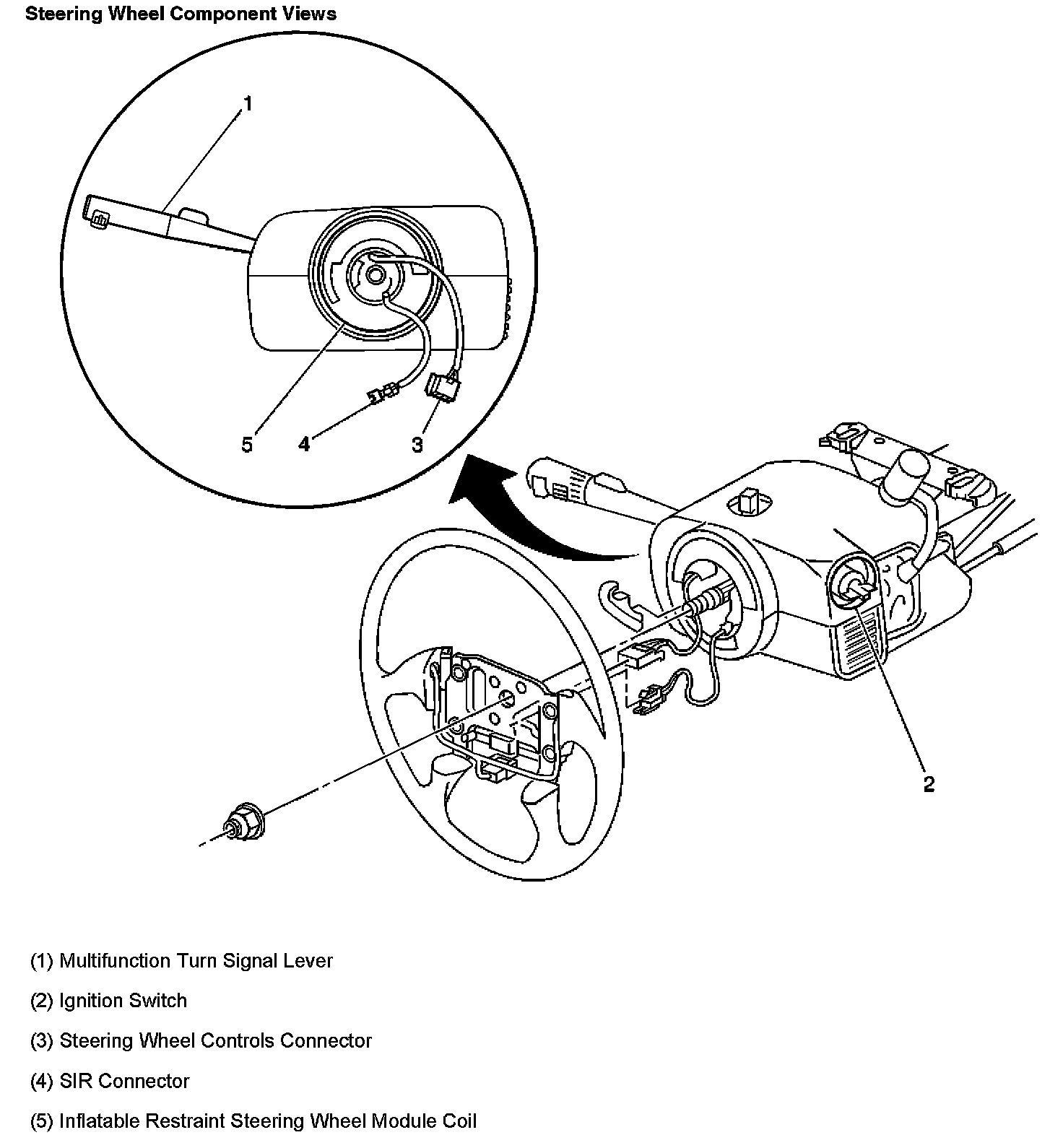 Steering Wheel Component Views

1

5

4

3

2

(1) Multifunction Turn Signal Lever

(2) Ignition Switch

(3) Steering Wheel Controls Connector

(4) SIR Connector

(5) Inflatable Restraint Steering Wheel Module Coil