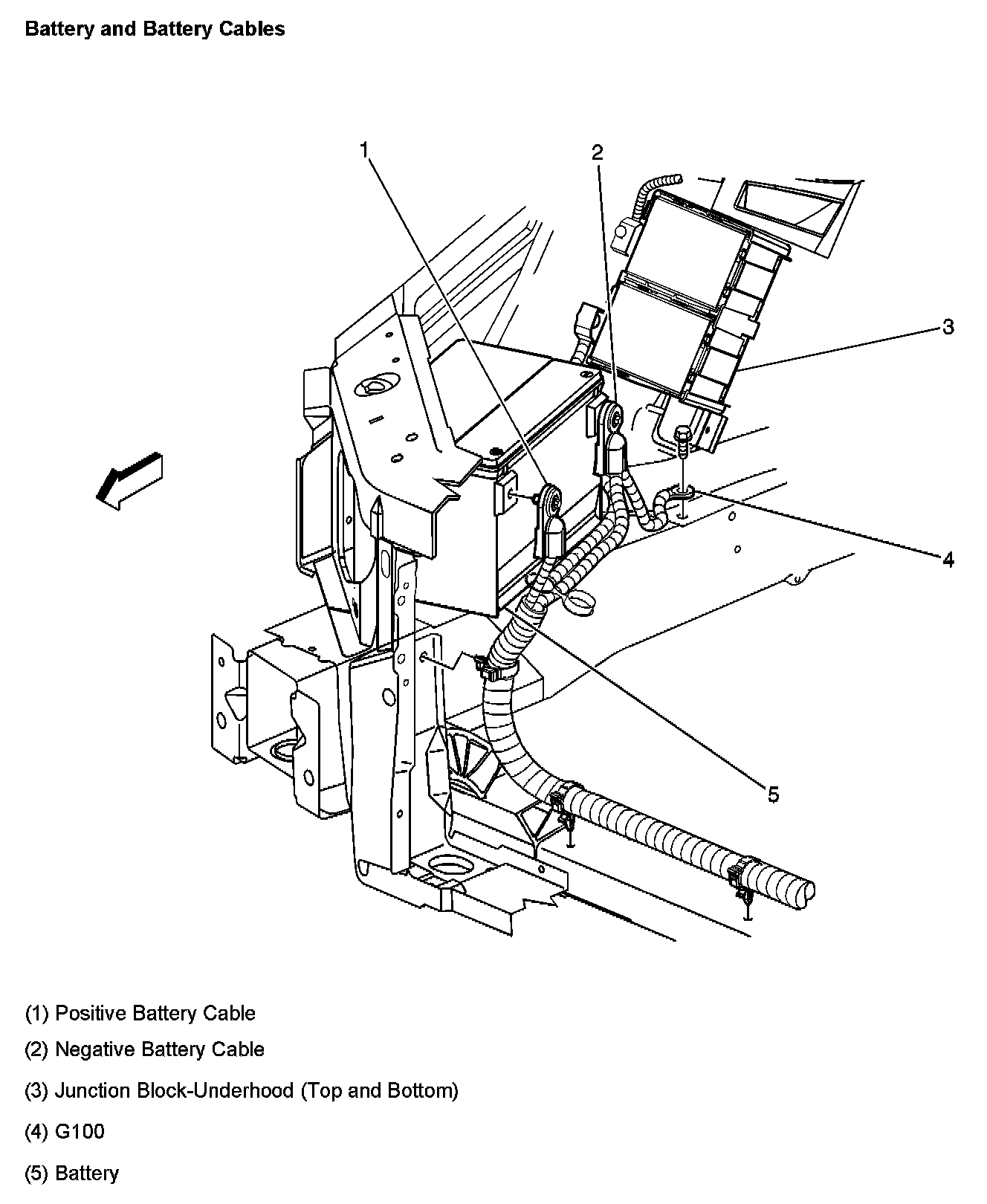 Battery and Battery Cables

1
2
3
4
5

(1) Positive Battery Cable

(2) Negative Battery Cable

(3) Junction Block-Underhood (Top and Bottom)

(4) G100

(5) Battery