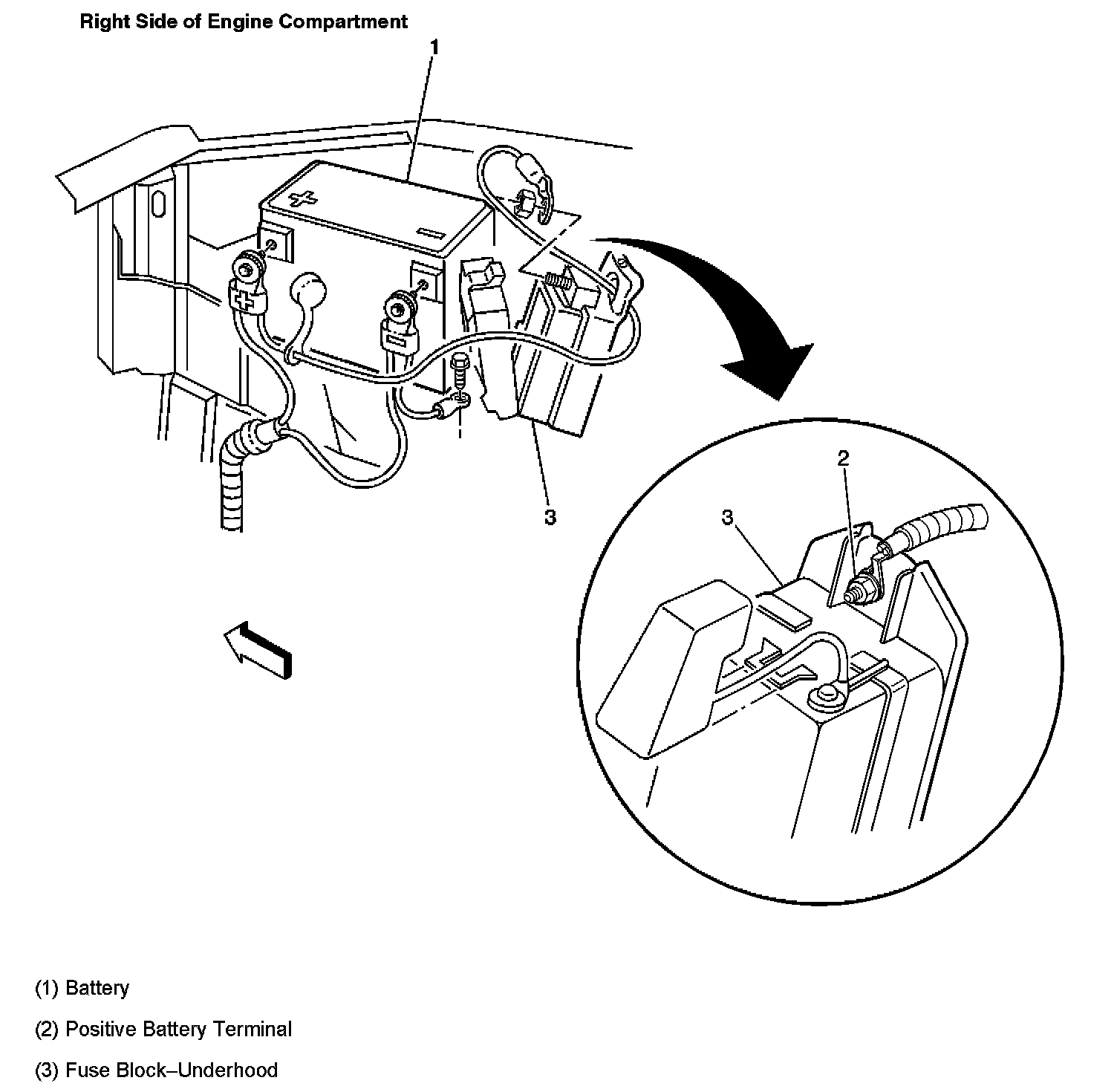 Right Side of Engine Compartment

1

3

2

3

(1) Battery

(2) Positive Battery Terminal

(3) Fuse Block–Underhood