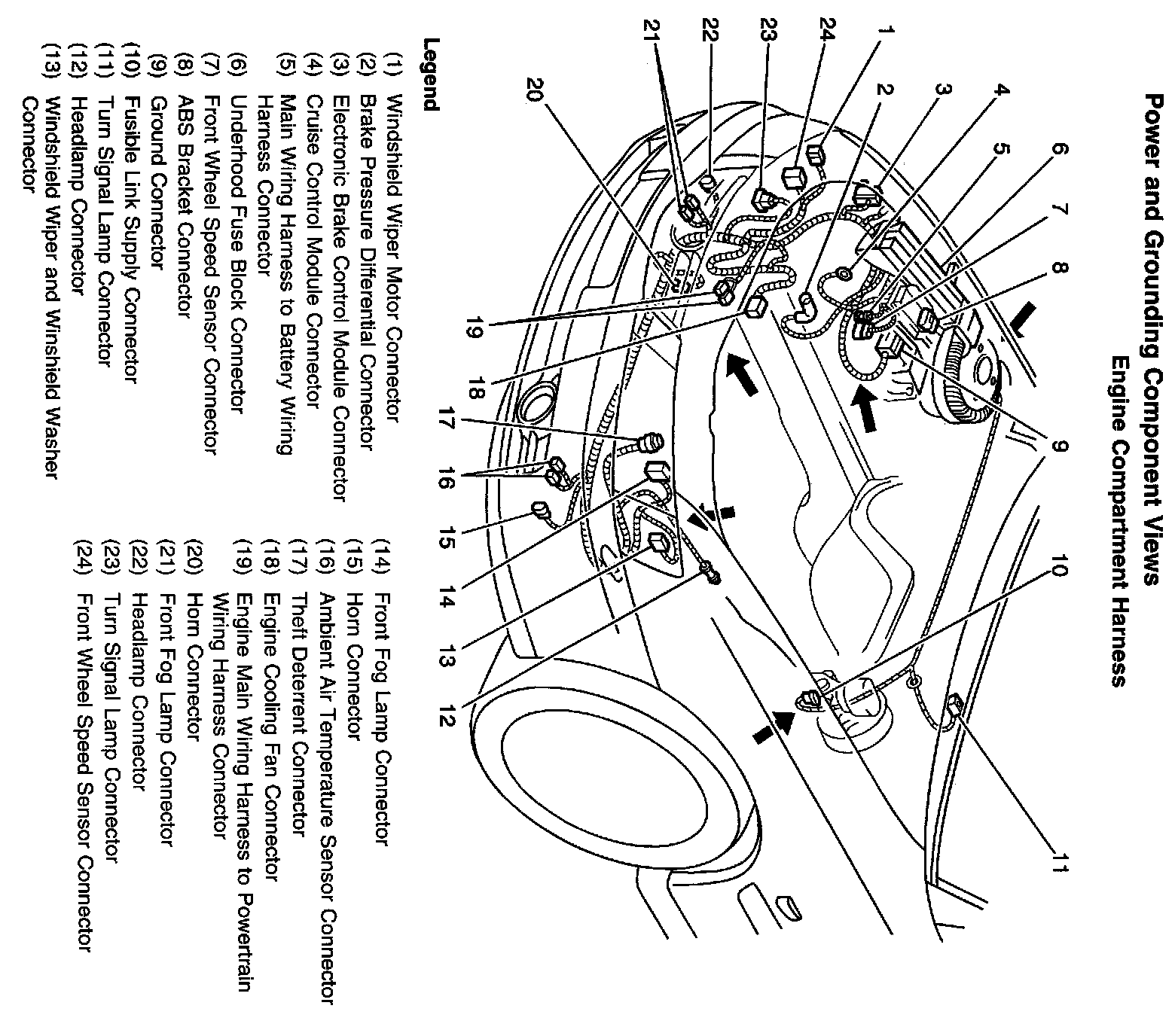 Power and Grounding Component Views
Engine Compartment Harness

1 2 3 4 5 6 7 8 9 10 11 12 13 14 15 16 17 18 19 20 21 22 23 24

Legend

(1) Windshield Wiper Motor Connector
(2) Brake Pressure Differential Connector
(3) Electronic Brake Control Module Connector
(4) Cruise Control Module Connector
(5) Main Wiring Harness to Battery Wiring Harness Connector
(6) Underhood Fuse Block Connector
(7) Front Wheel Speed Sensor Connector
(8) ABS Bracket Connector
(9) Ground Connector
(10) Fusible Link Supply Connector
(11) Turn Signal Lamp Connector
(12) Headlamp Connector
(13) Windshield Wiper and Winshield Washer Connector
(14) Front Fog Lamp Connector
(15) Horn Connector
(16) Ambient Air Temperature Sensor Connector
(17) Theft Deterrent Connector
(18) Engine Cooling Fan Connector
(19) Engine Main Wiring Harness to Powertrain Wiring Harness Connector
(20) Horn Connector
(21) Front Fog Lamp Connector
(22) Headlamp Connector
(23) Turn Signal Lamp Connector
(24) Front Wheel Speed Sensor Connector