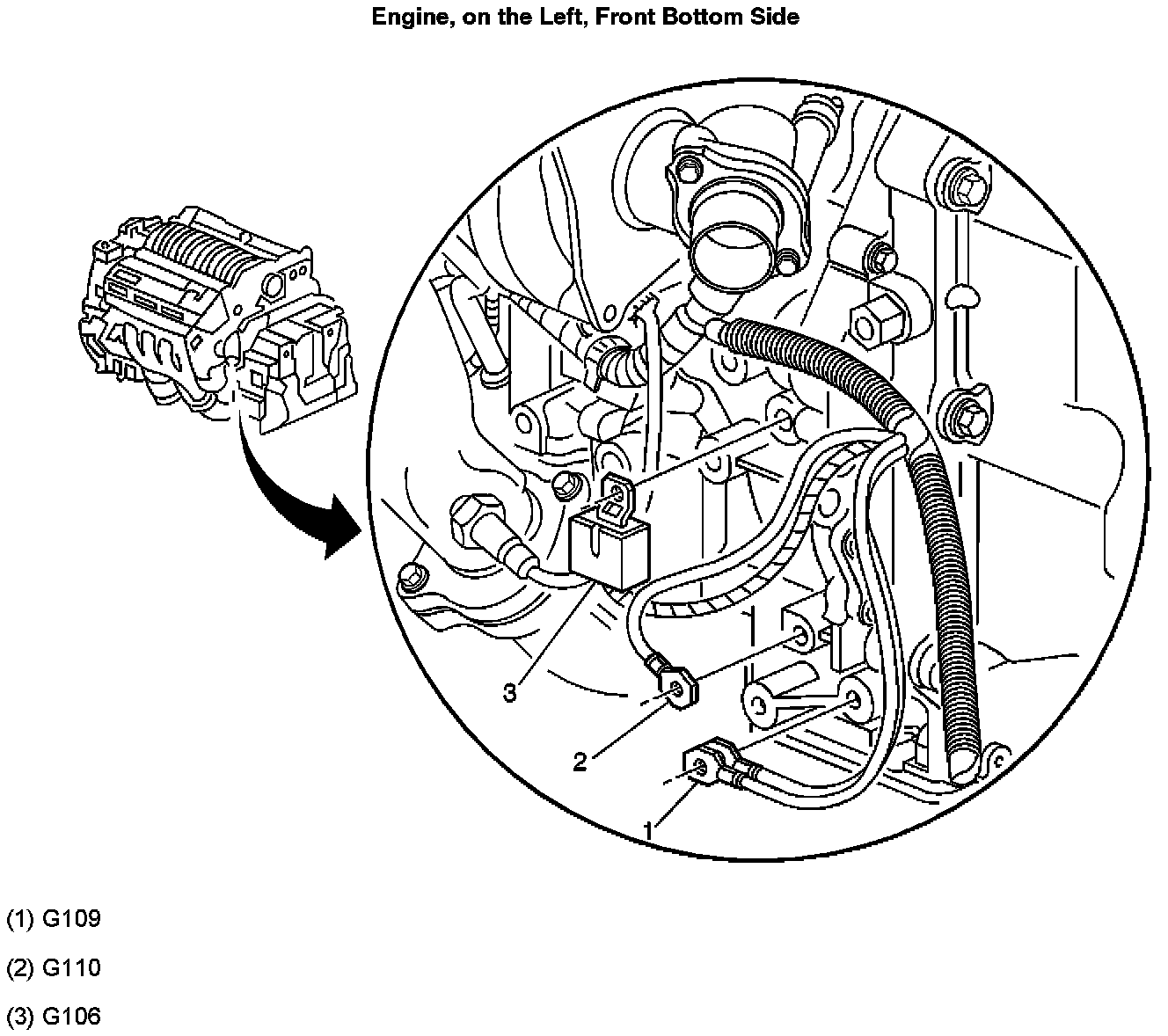 Engine, on the Left, Front Bottom Side

3

2

1

(1) G109

(2) G110

(3) G106