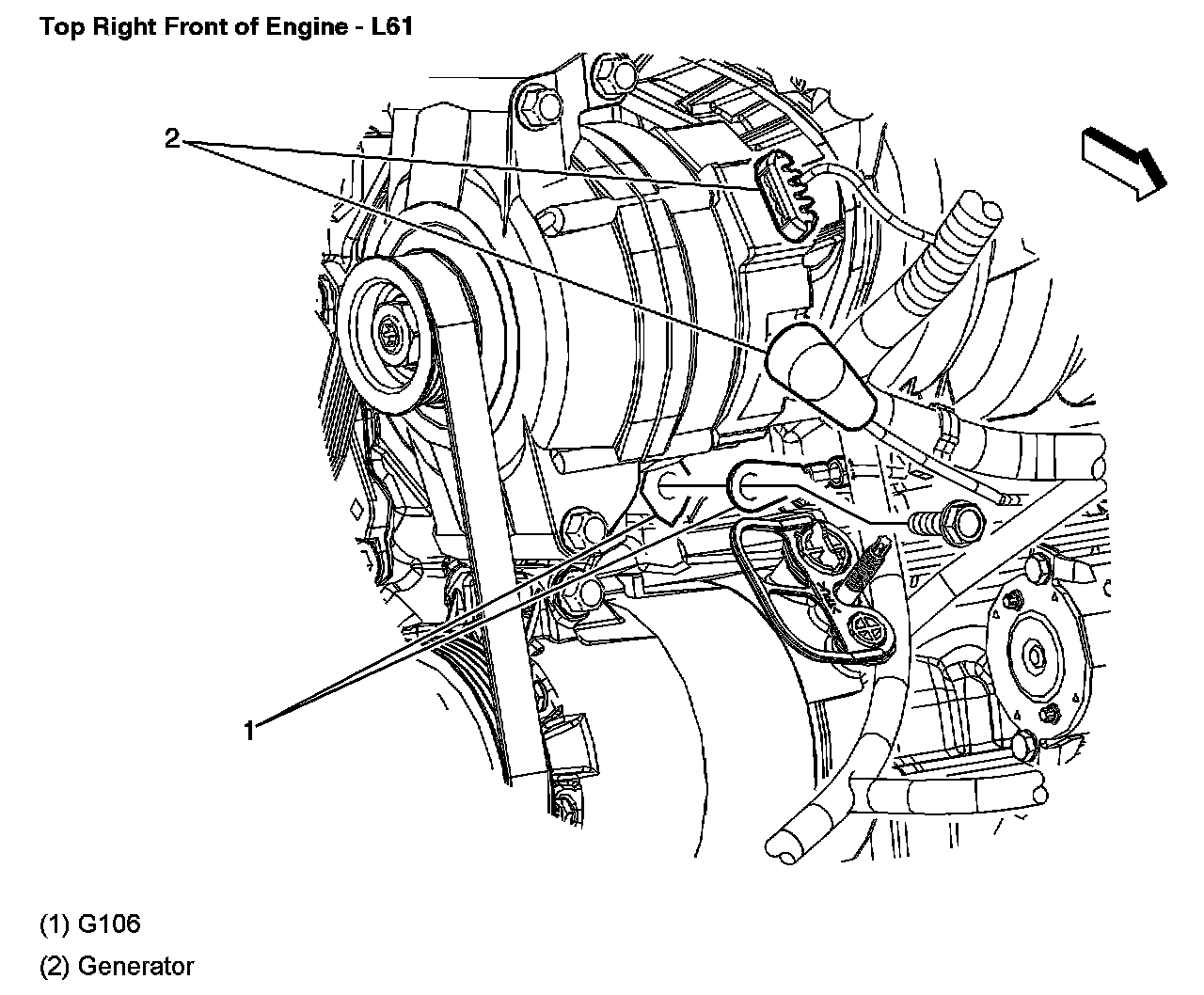 Top Right Front of Engine - L61

2

1

(1) G106

(2) Generator