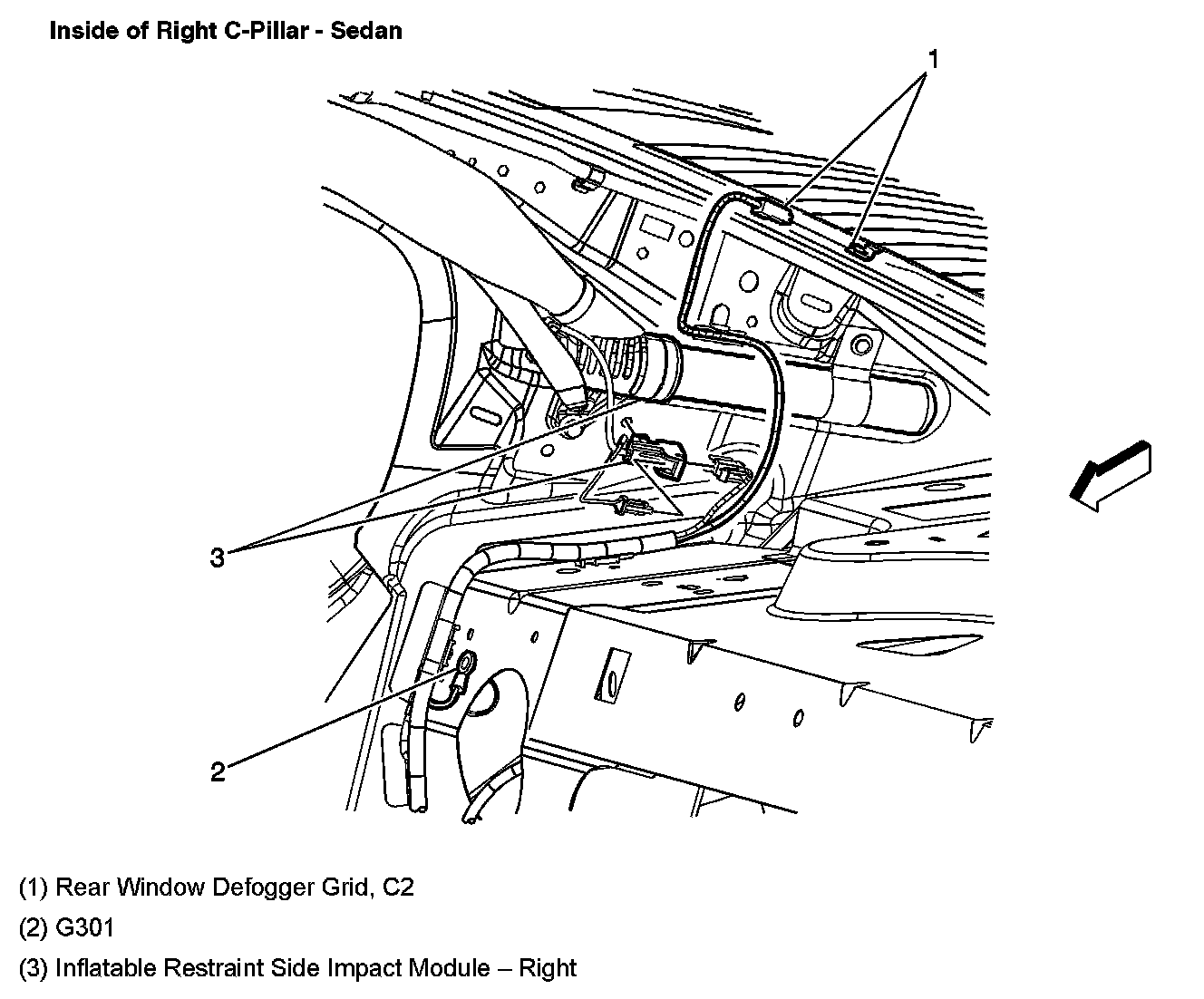 Inside of Right C-Pillar - Sedan

1

3

2

(1) Rear Window Defogger Grid, C2

(2) G301

(3) Inflatable Restraint Side Impact Module – Right