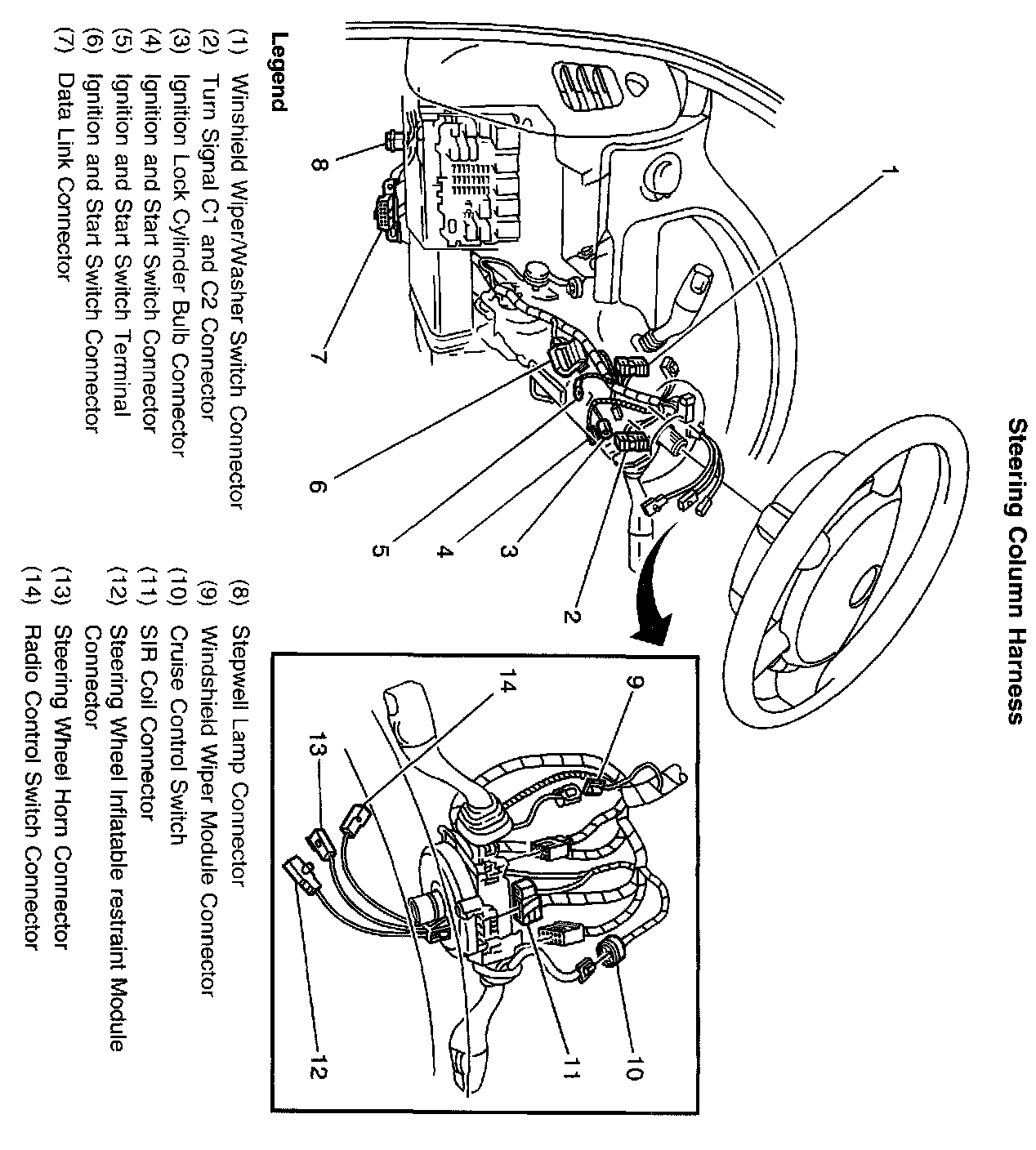 Steering Column Harness

1
2
3
4
5
6
7
8
9
10
11
12
13
14

Legend

(1) Winshield Wiper/Washer Switch Connector
(2) Turn Signal C1 and C2 Connector
(3) Ignition Lock Cylinder Bulb Connector
(4) Ignition and Start Switch Connector
(5) Ignition and Start Switch Terminal
(6) Ignition and Start Switch Connector
(7) Data Link Connector
(8) Stepwell Lamp Connector
(9) Windshield Wiper Module Connector
(10) Cruise Control Switch
(11) SIR Coil Connector
(12) Steering Wheel Inflatable restraint Module Connector
(13) Steering Wheel Horn Connector
(14) Radio Control Switch Connector