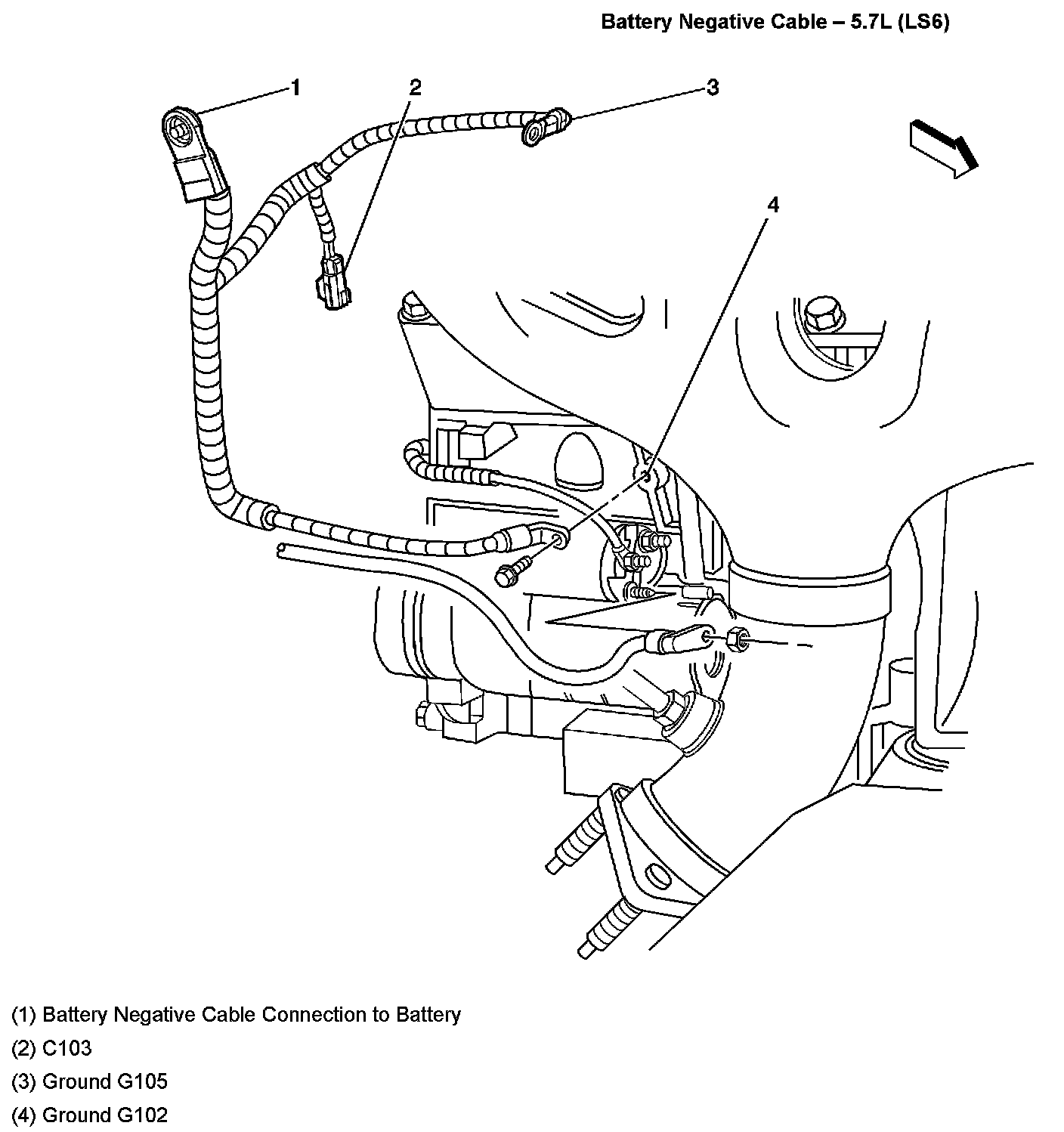 Battery Negative Cable – 5.7L (LS6)

1

2

3

4

(1) Battery Negative Cable Connection to Battery

(2) C103

(3) Ground G105

(4) Ground G102