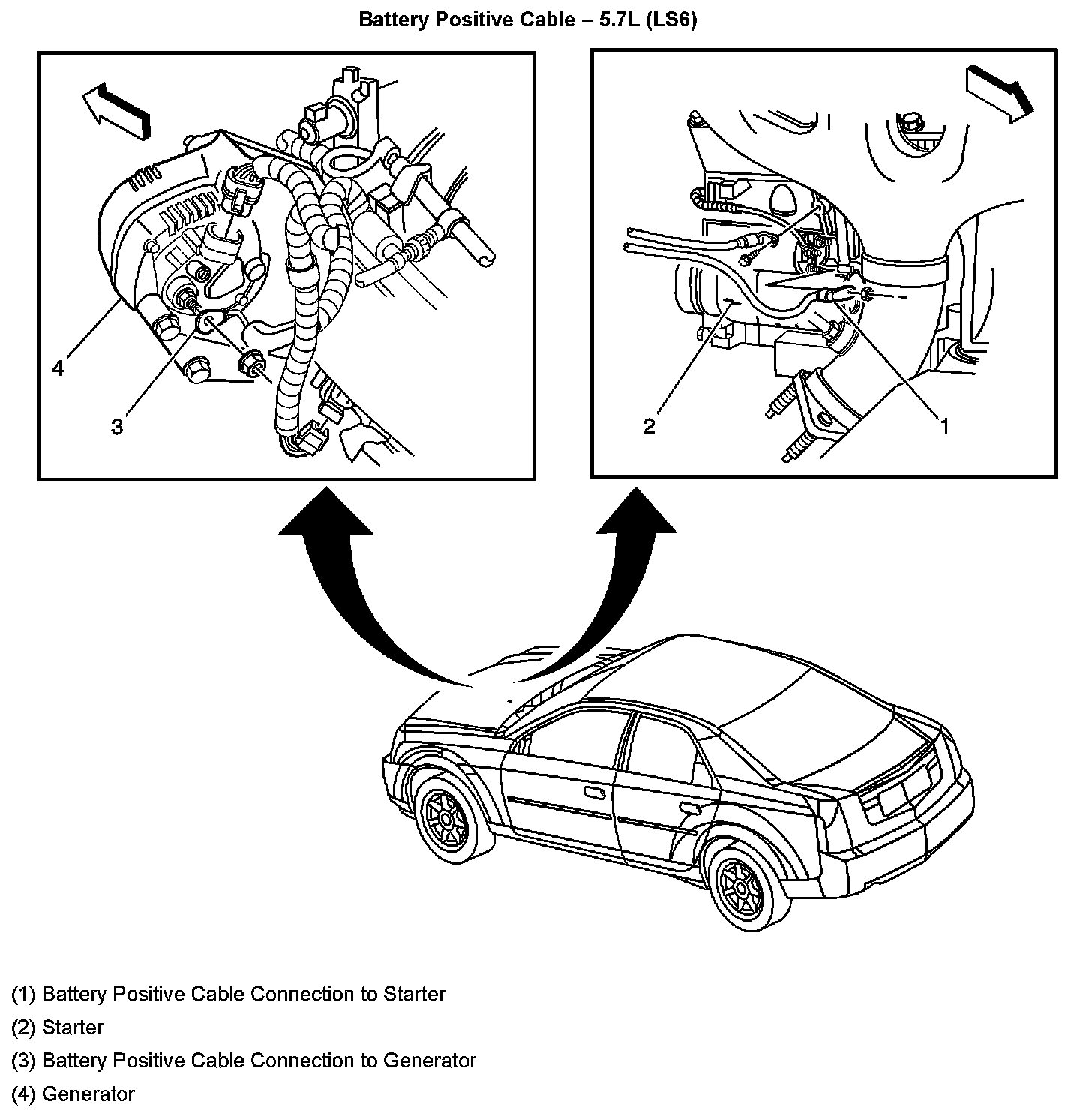 Battery Positive Cable – 5.7L (LS6)

4

3

2

1

(1) Battery Positive Cable Connection to Starter

(2) Starter

(3) Battery Positive Cable Connection to Generator

(4) Generator