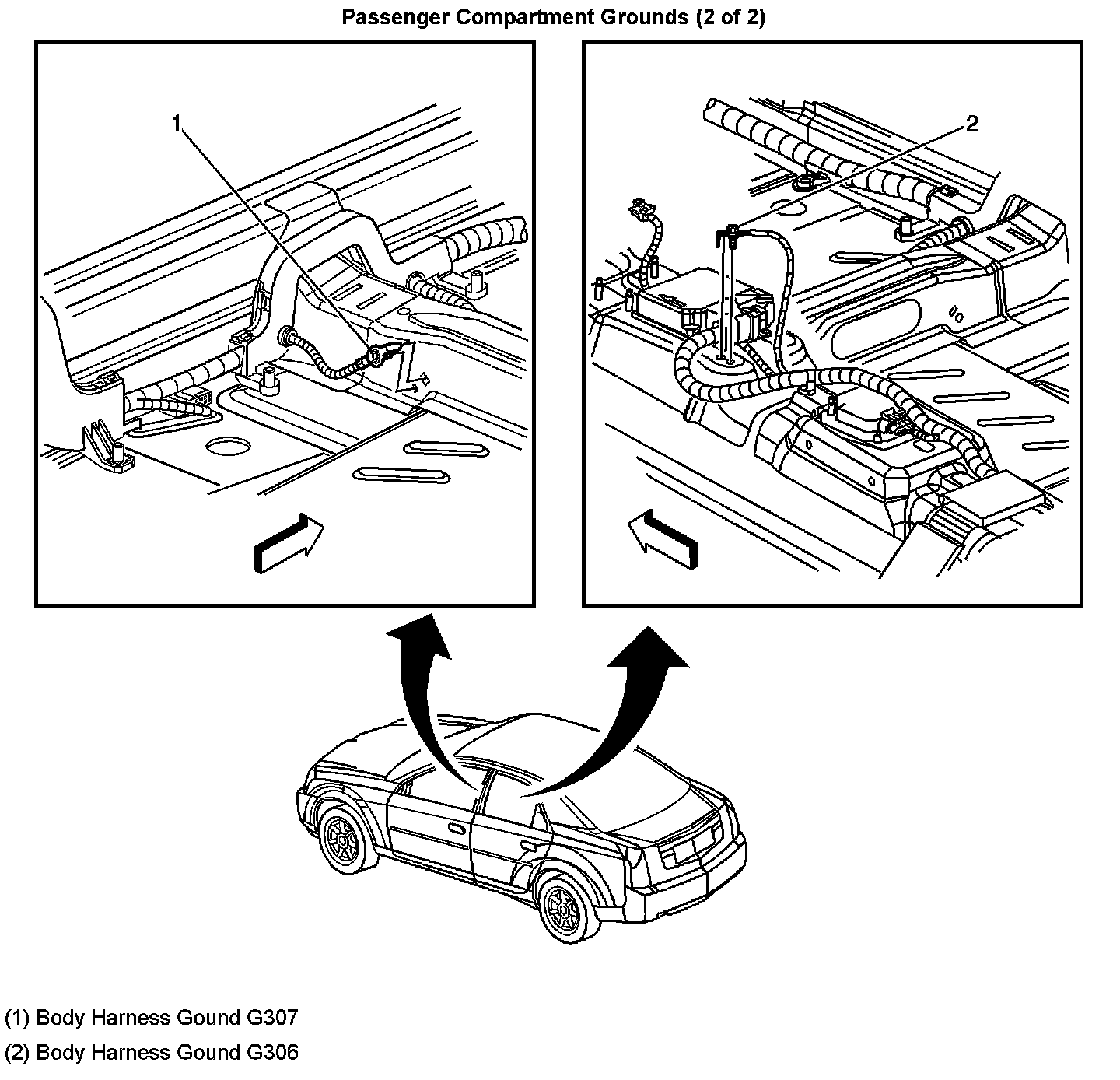 Passenger Compartment Grounds (2 of 2)

1

2

(1) Body Harness Gound G307

(2) Body Harness Gound G306