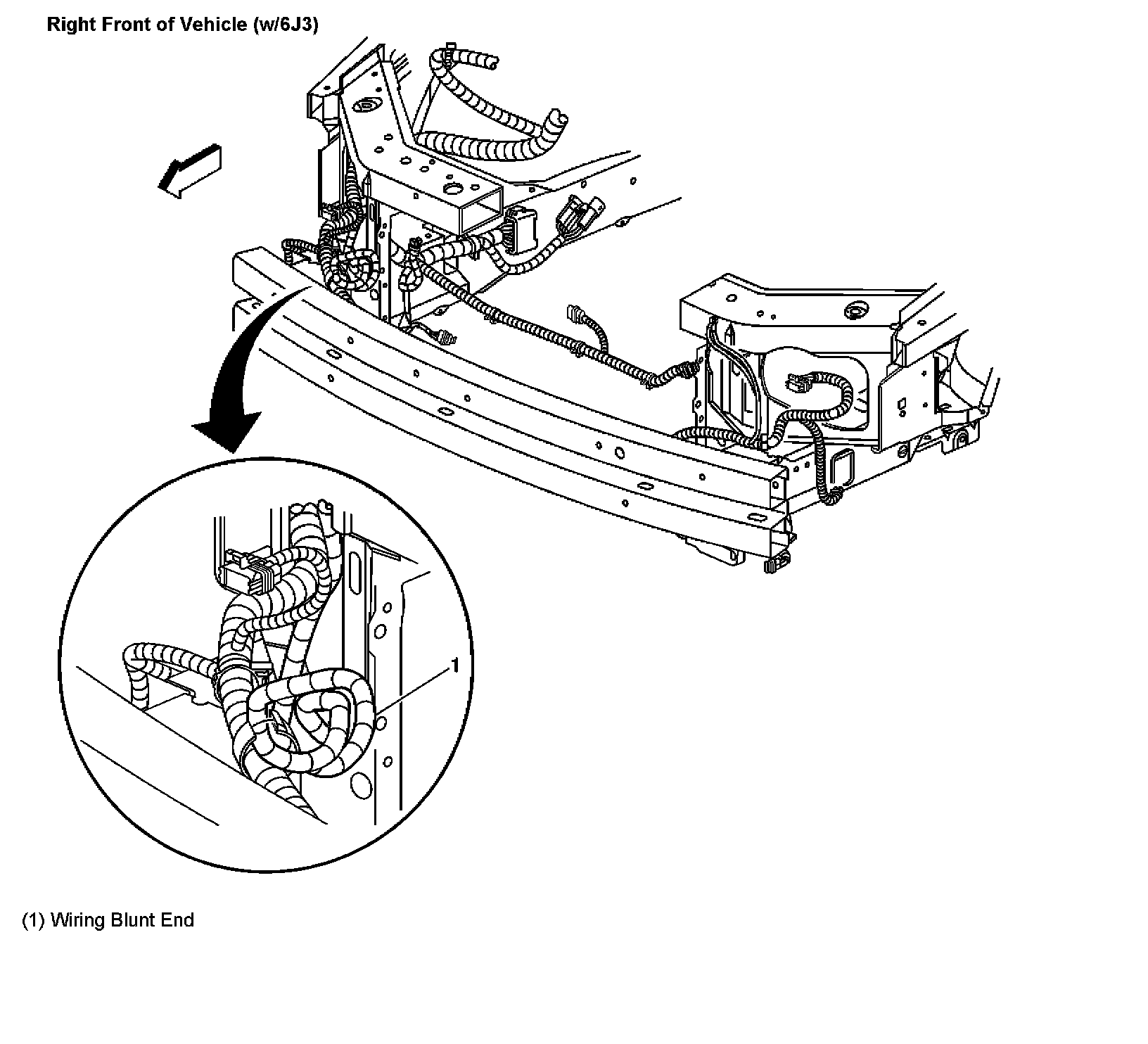 Right Front of Vehicle (w/6J3)

1

(1) Wiring Blunt End