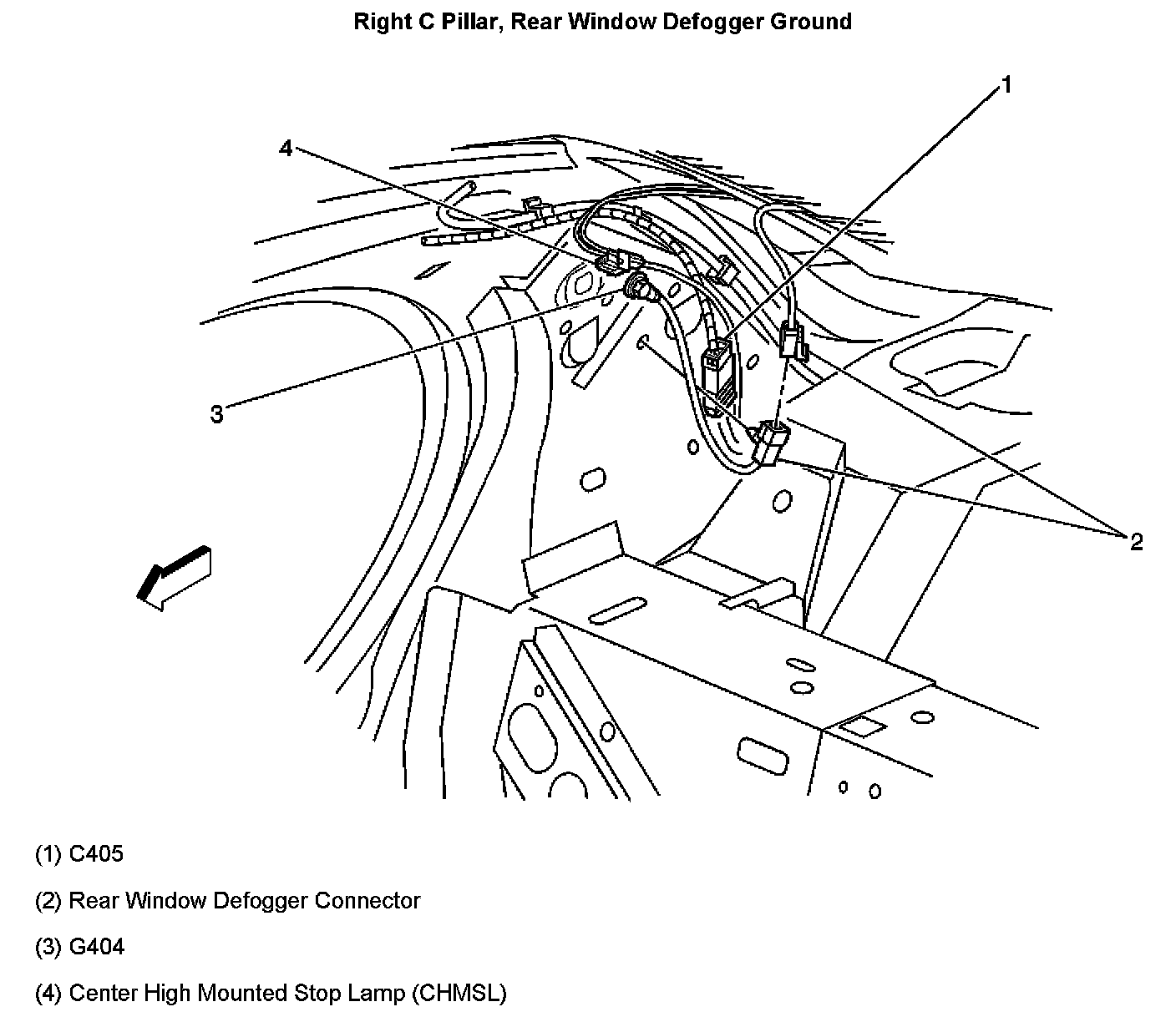 Right C Pillar, Rear Window Defogger Ground

1

4

3

2

(1) C405

(2) Rear Window Defogger Connector

(3) G404

(4) Center High Mounted Stop Lamp (CHMSL)