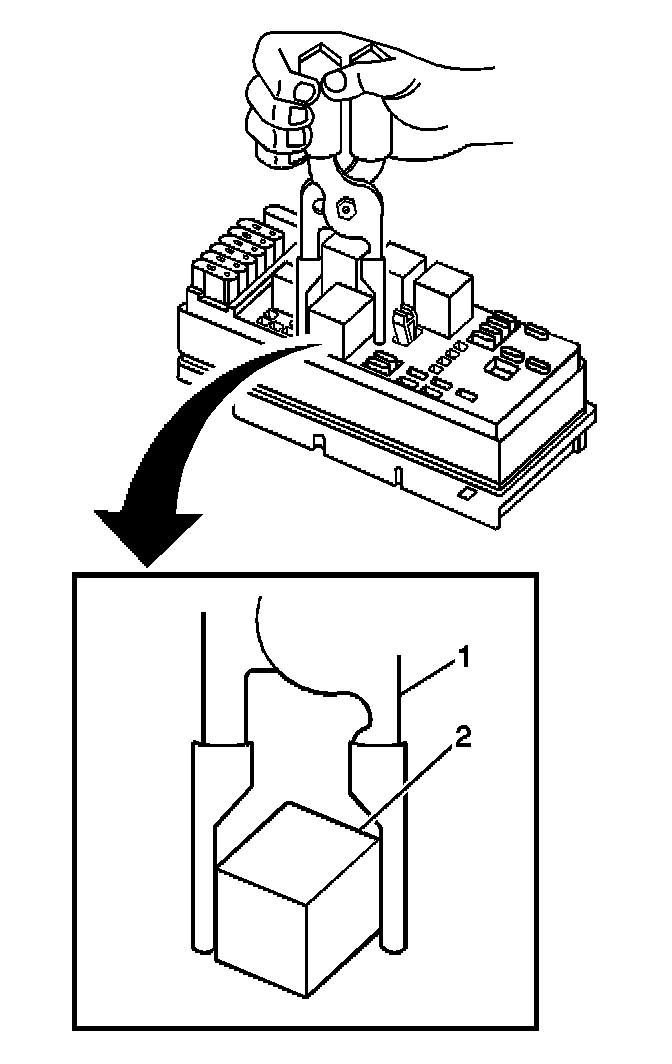 1
2