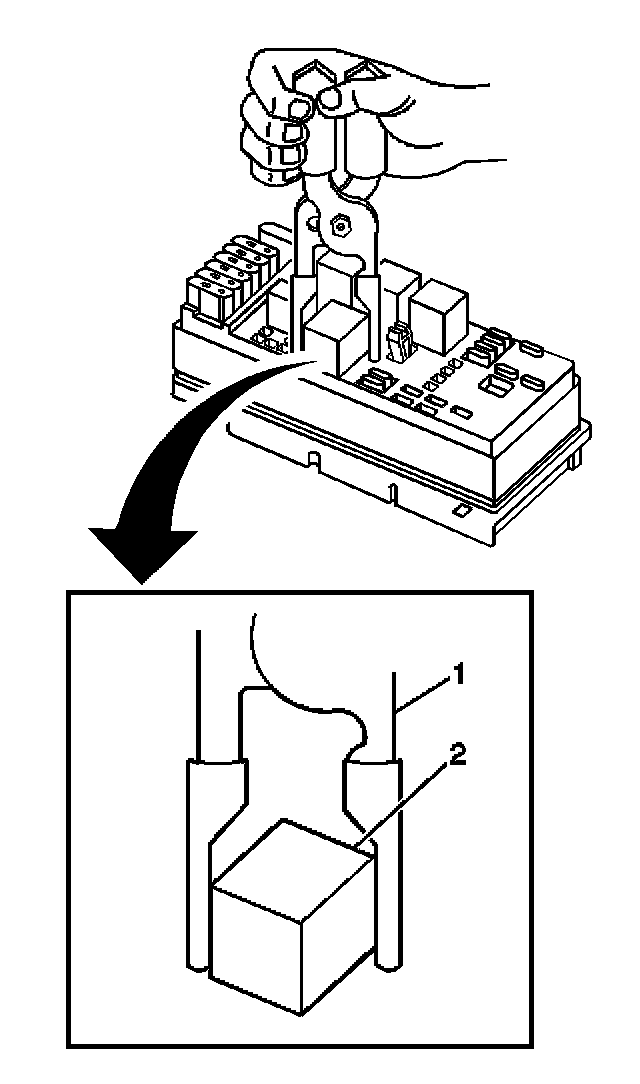 1
2