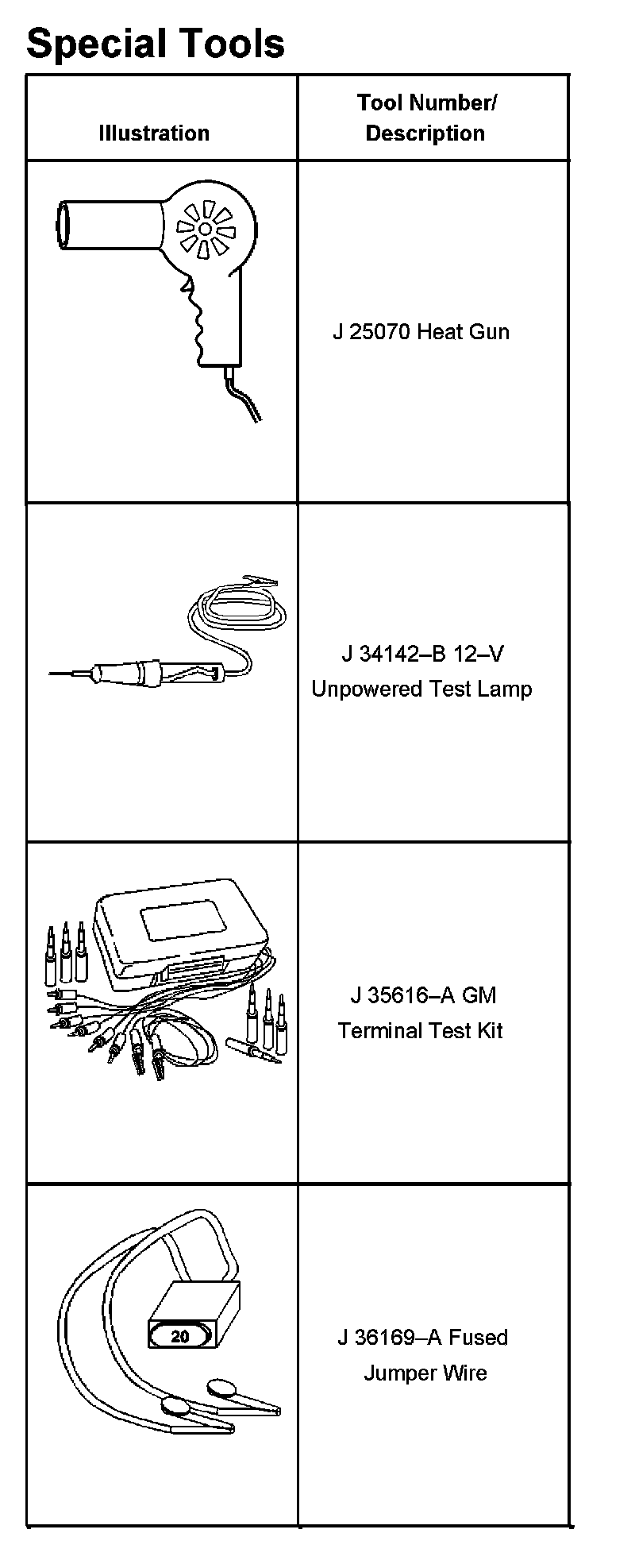 Special Tools

| Illustration | Tool Number/ Description |
|---|---|
| | J 25070 Heat Gun |
| | J 34142–B 12–V Unpowered Test Lamp |
| | J 35616–A GM Terminal Test Kit |
| 20 | J 36169–A Fused Jumper Wire |