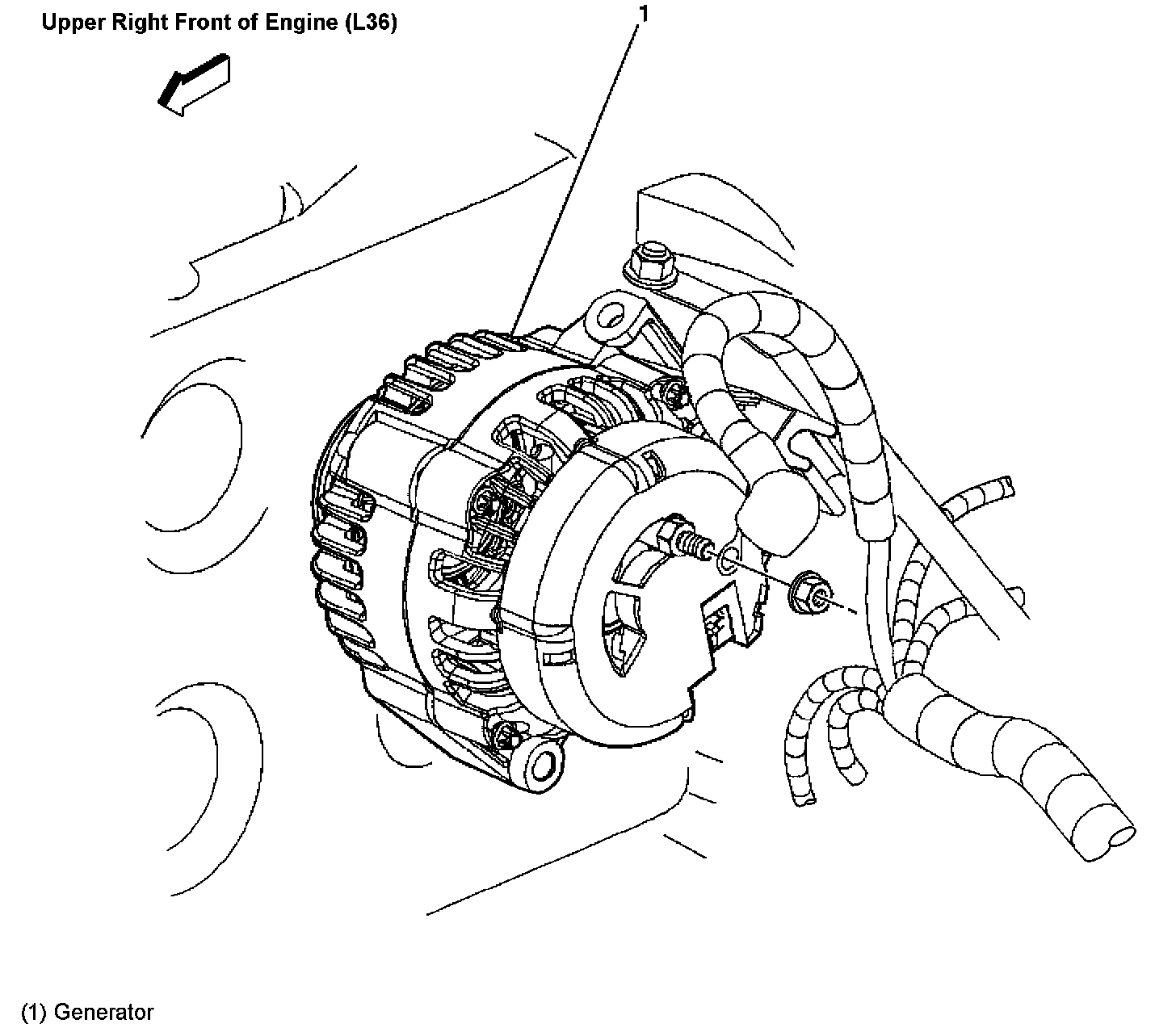 Upper Right Front of Engine (L36)

1

(1) Generator