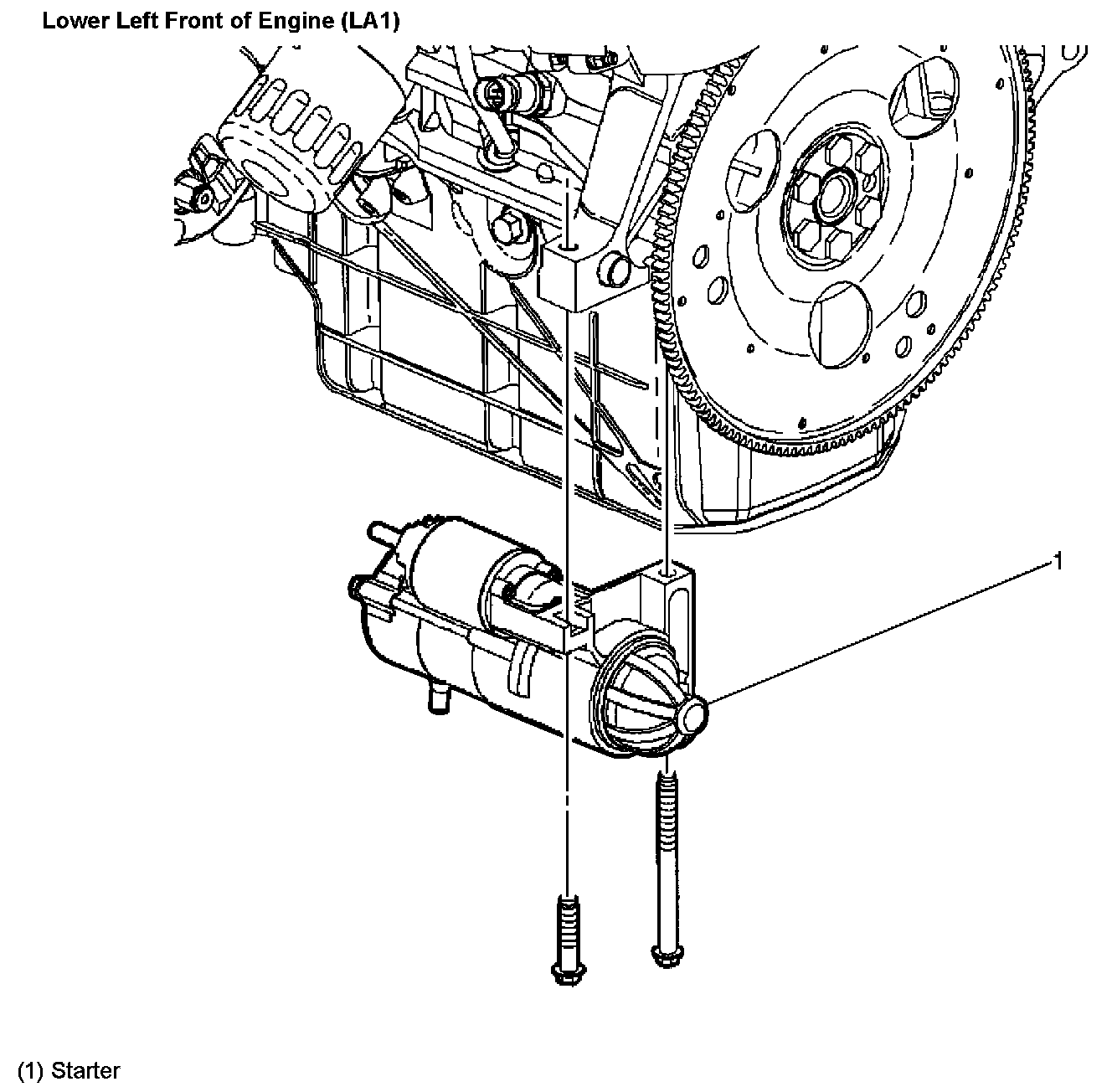 Lower Left Front of Engine (LA1)

1

(1) Starter