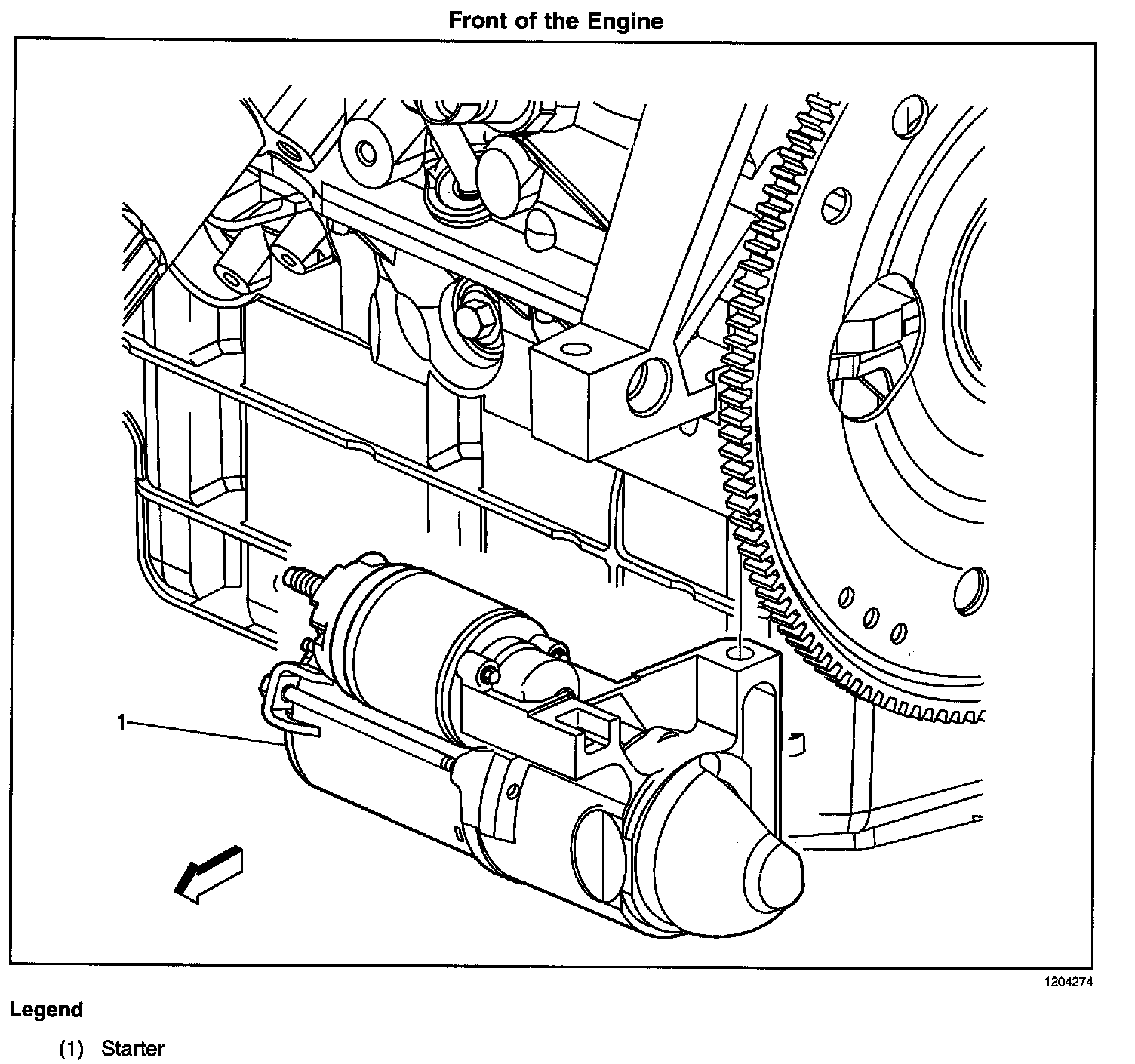 Front of the Engine

1

1204274

Legend

(1) Starter