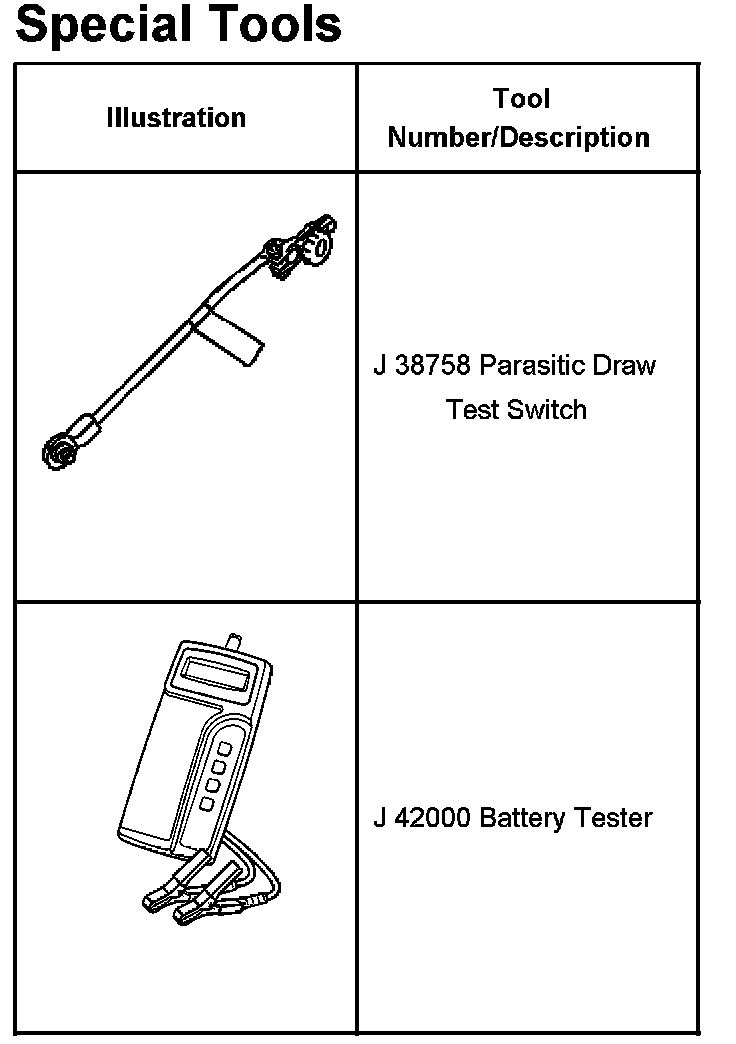 Special Tools

| Illustration | Tool Number/Description |
|---|---|
| | J 38758 Parasitic Draw Test Switch |
| | J 42000 Battery Tester |