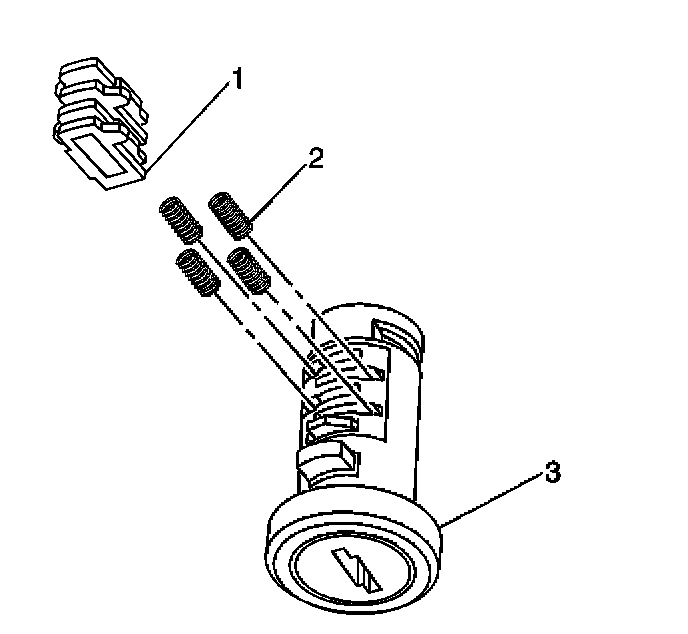 1
2
3