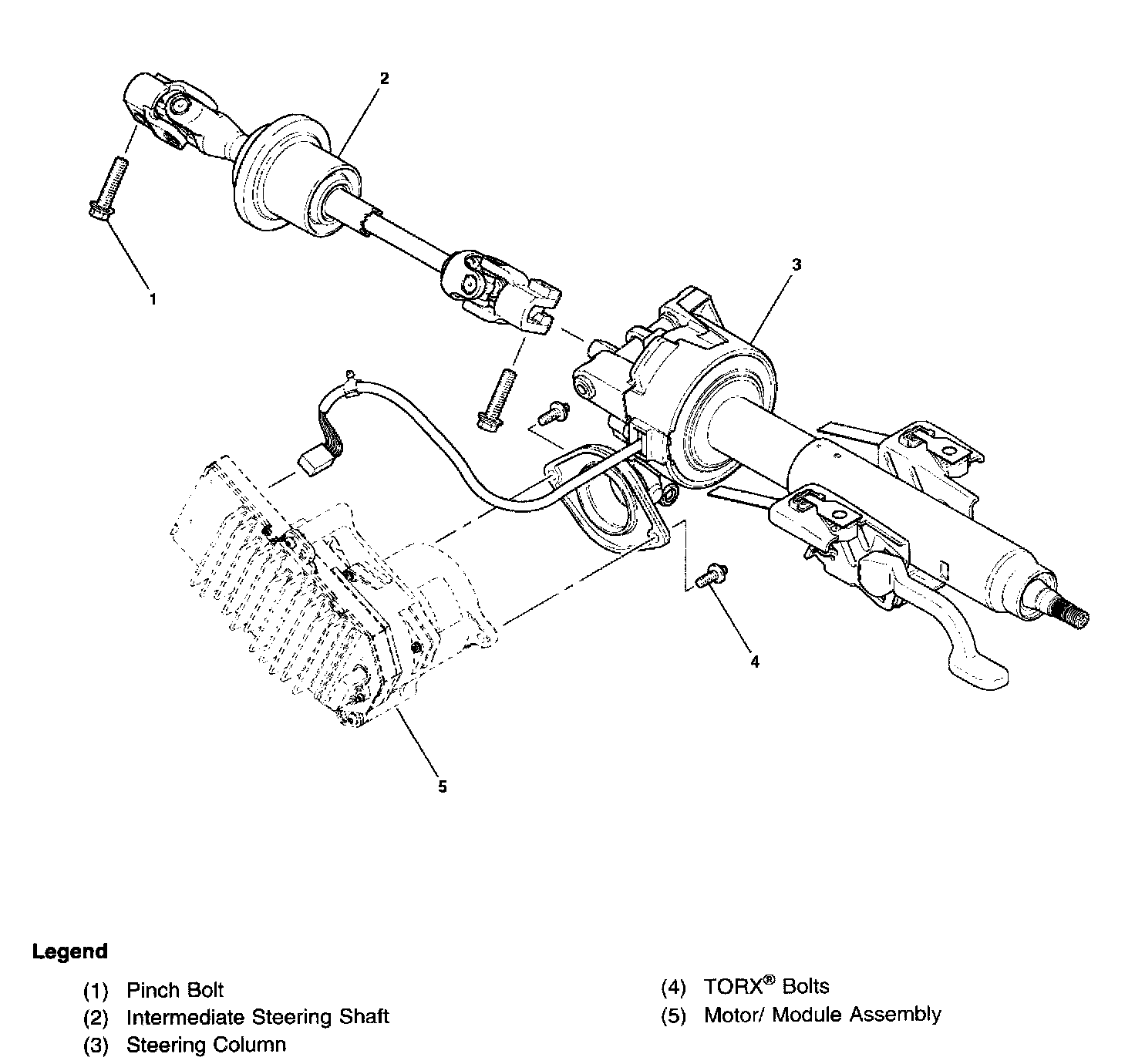 2

1

3

4

5

Legend

(1) Pinch Bolt
(2) Intermediate Steering Shaft
(3) Steering Column

(4) TORX® Bolts
(5) Motor/ Module Assembly