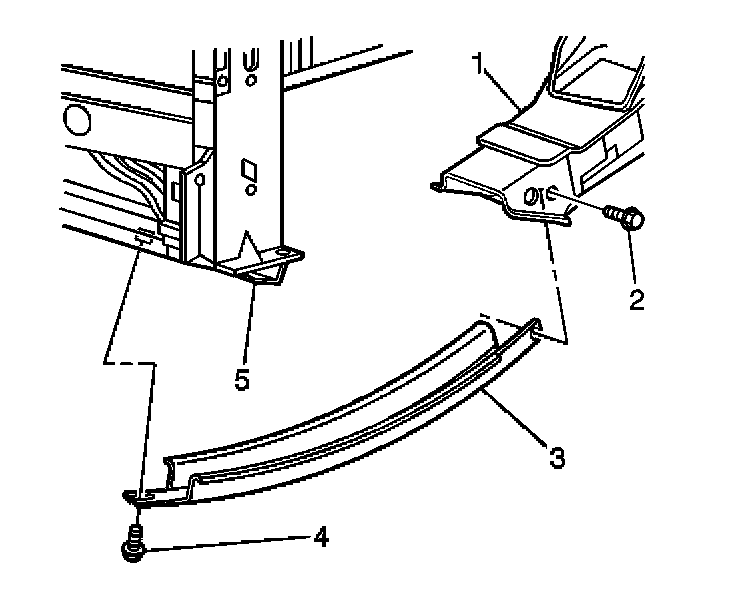 1
2
5
3
4