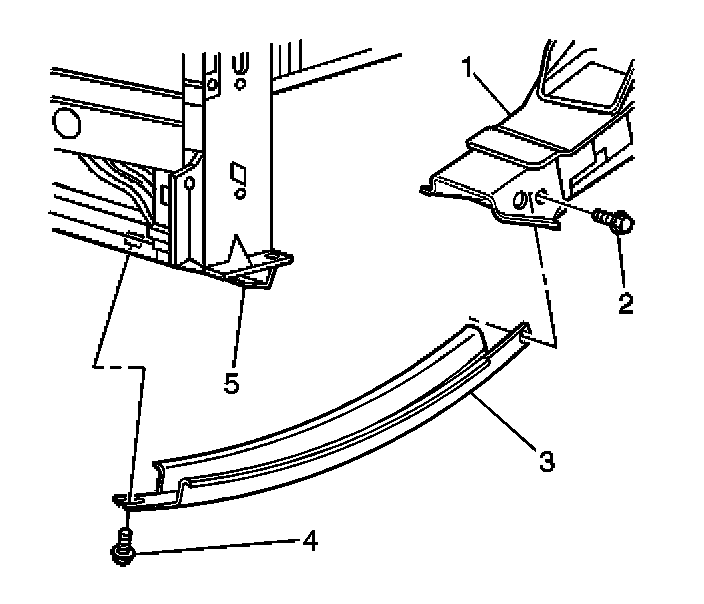 1
2
5
3
4