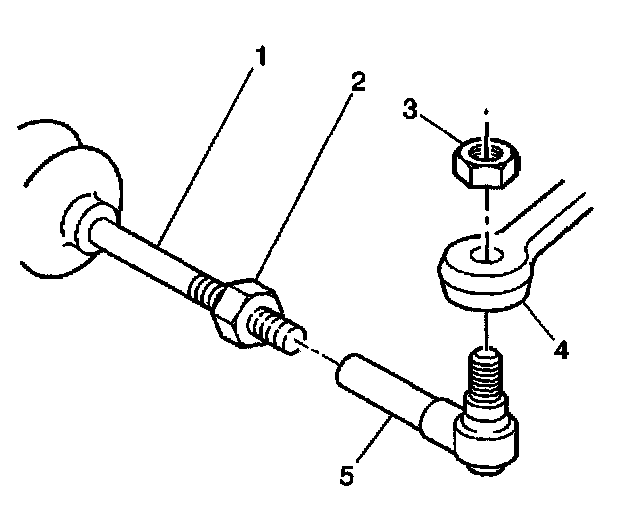 1
2
3
4
5