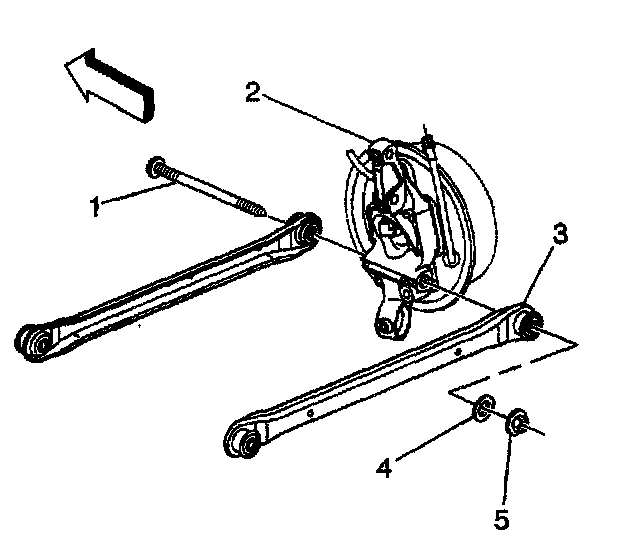 2
1
3
4
5