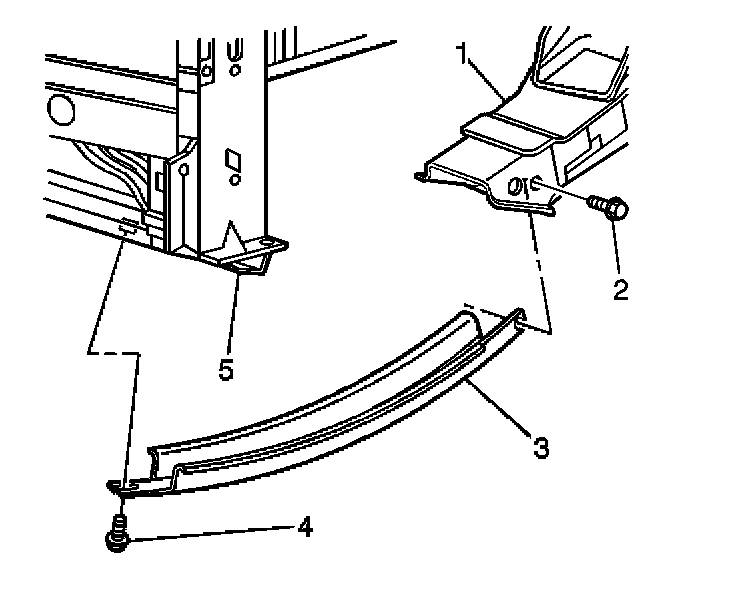 1
2
5
3
4