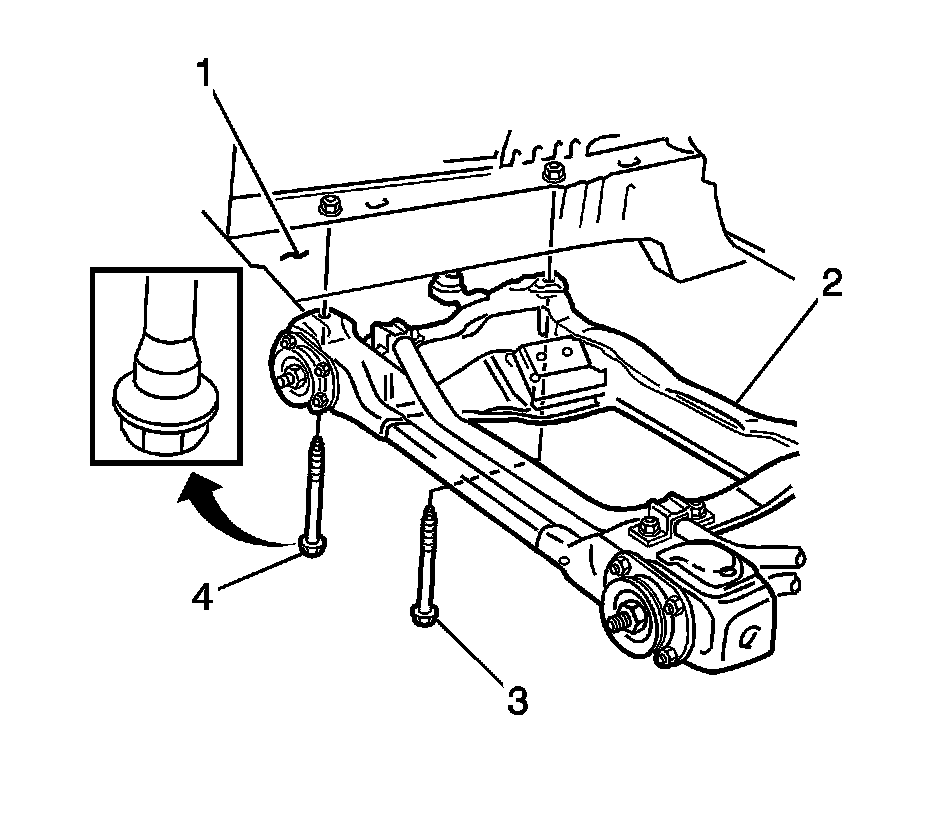 1
2
4
3