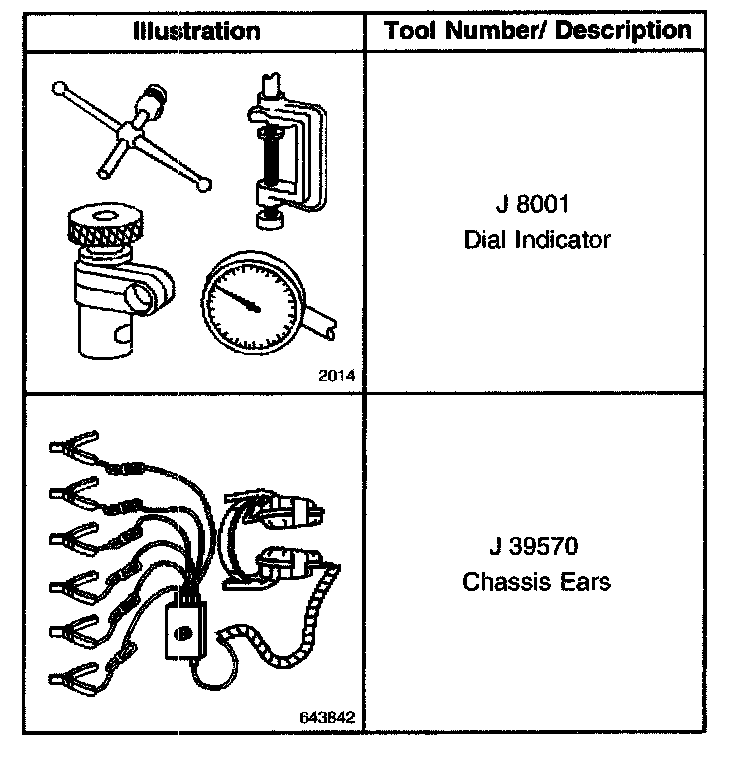 | Illustration | Tool Number/ Description |
|---|---|
| 2014 | J 8001 Dial Indicator |
| 643842 | J 39570 Chassis Ears |