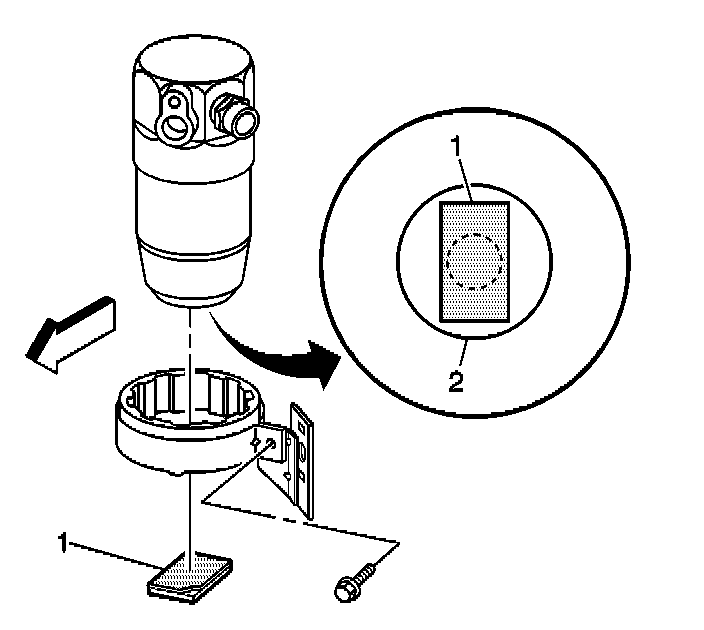 1

2

1