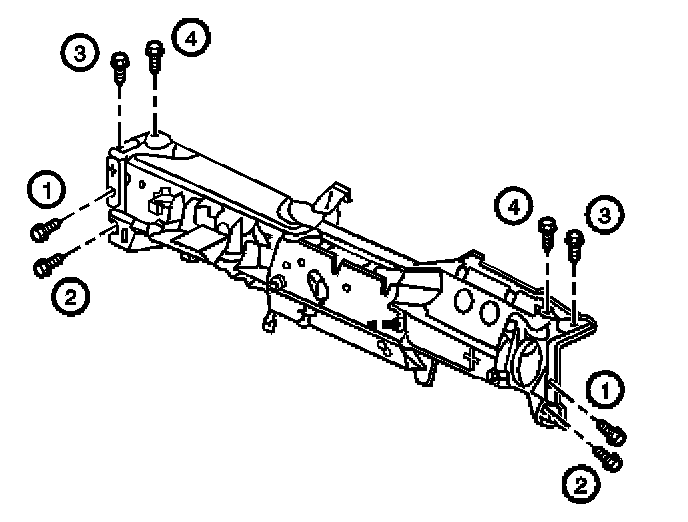 3
4
1
2
4
3
1
2