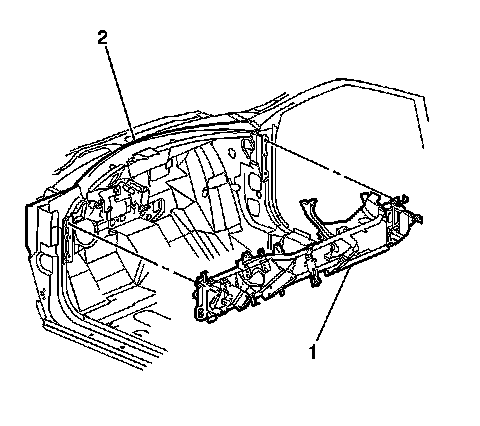 2

1