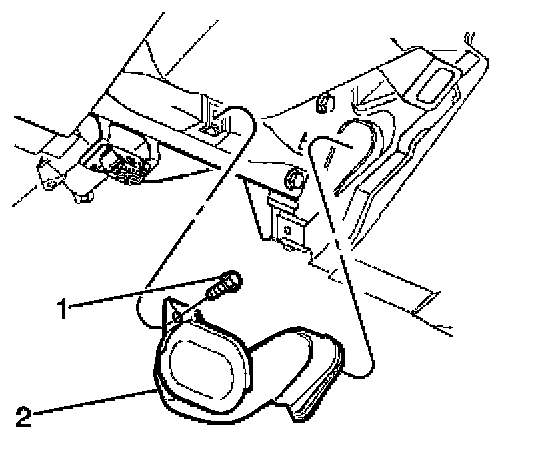 1
2