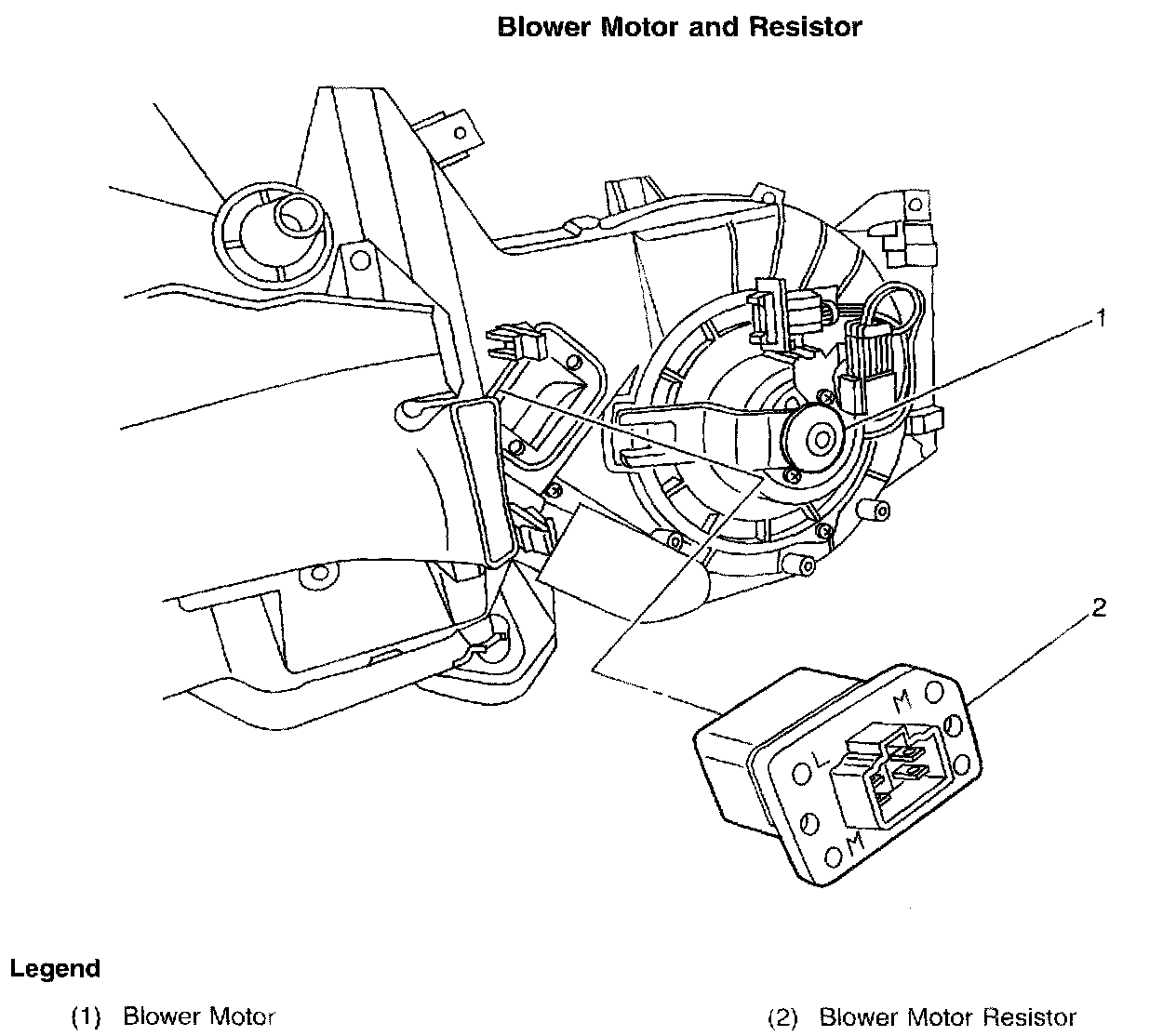 Blower Motor and Resistor

1

2

M

L

M

Legend

(1) Blower Motor

(2) Blower Motor Resistor