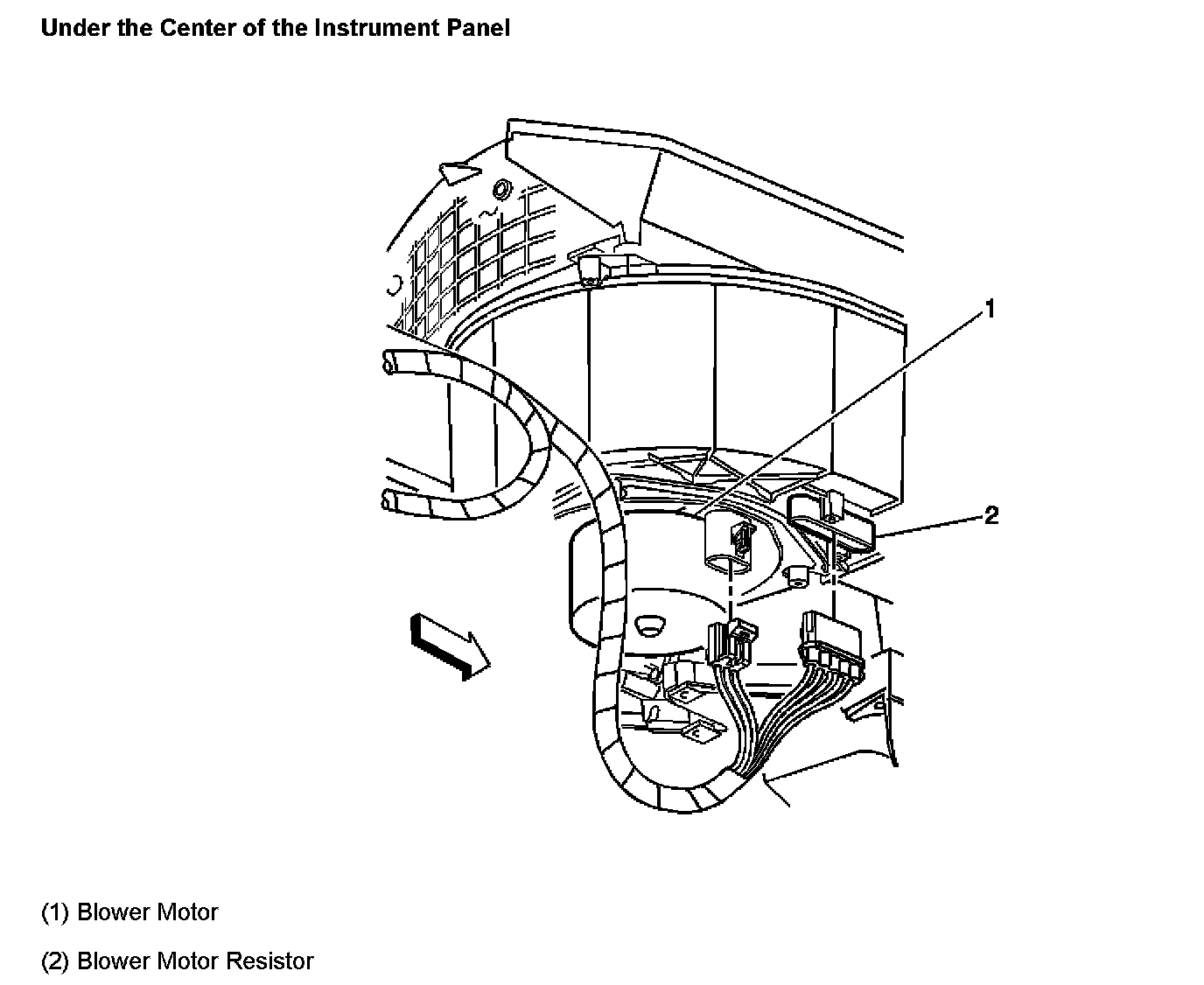 Under the Center of the Instrument Panel

1

2

(1) Blower Motor

(2) Blower Motor Resistor