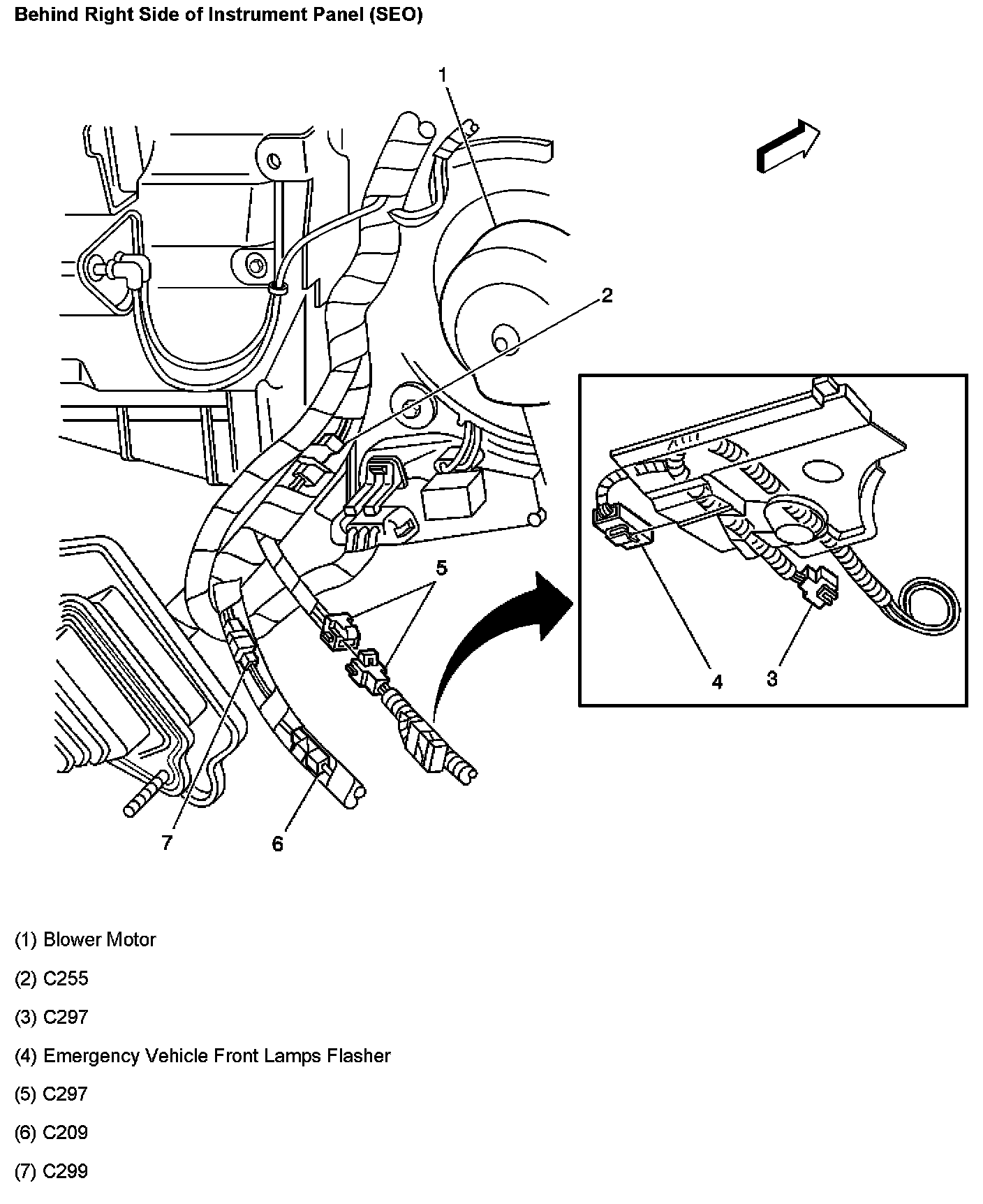 Behind Right Side of Instrument Panel (SEO)

1

2

5

4

3

7

6

(1) Blower Motor

(2) C255

(3) C297

(4) Emergency Vehicle Front Lamps Flasher

(5) C297

(6) C209

(7) C299