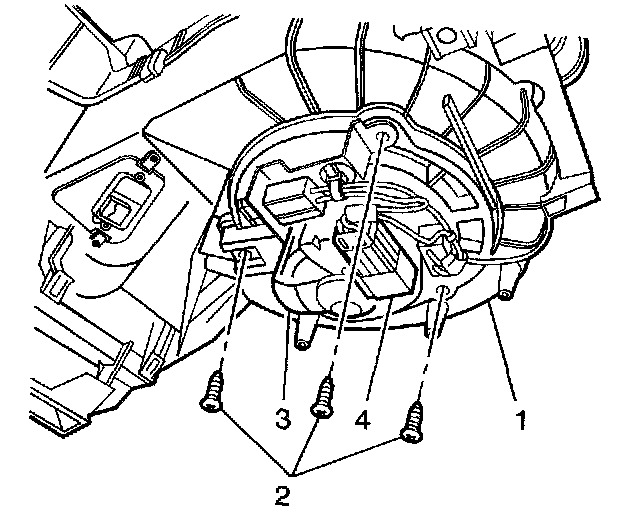 3
4
1
2