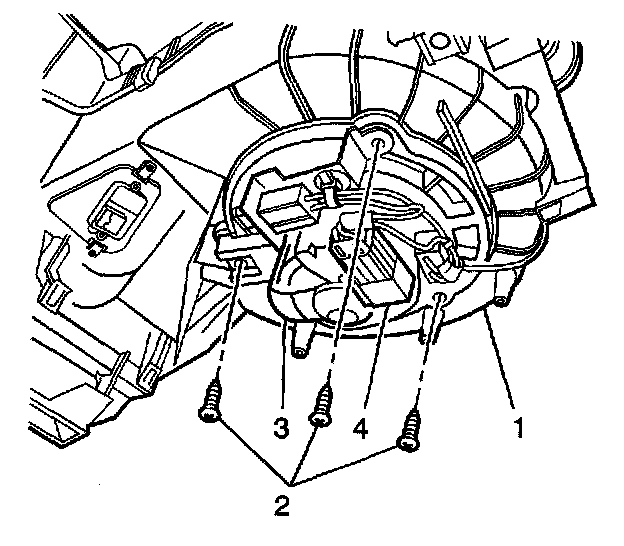 3
4
1
2