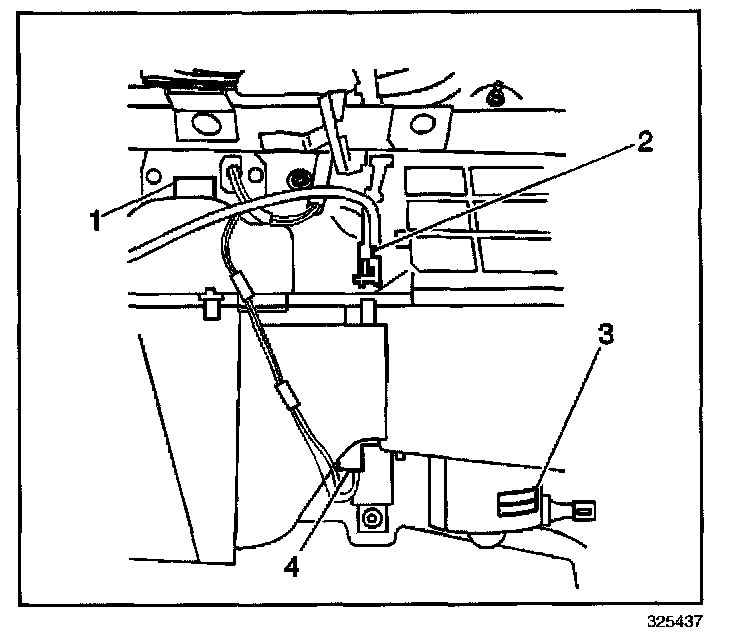 2
1
3
4
325437