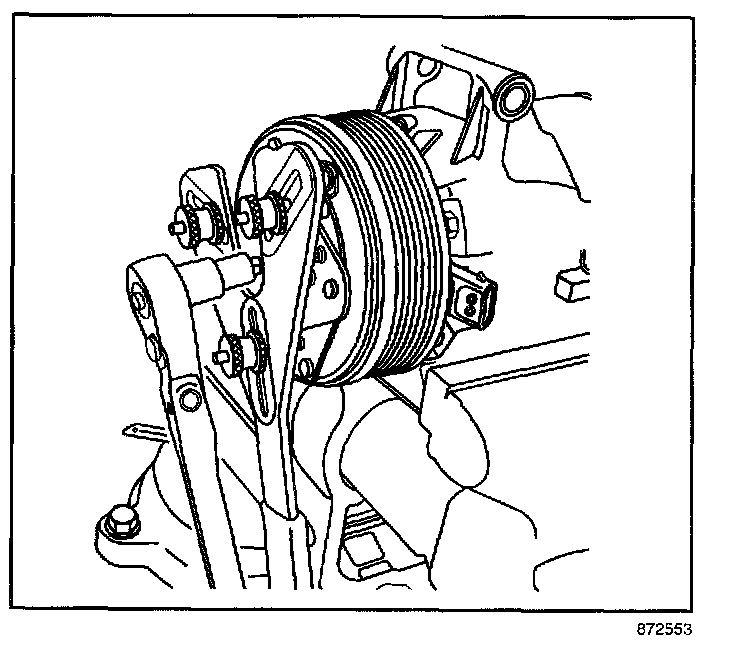 872553