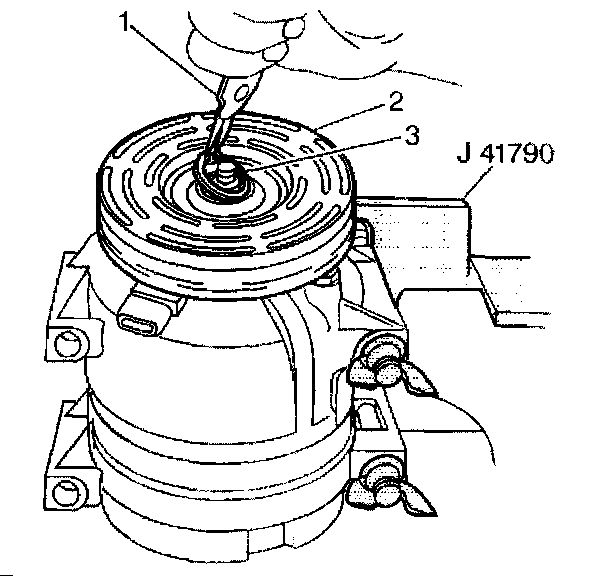 1
2
3
J 41790