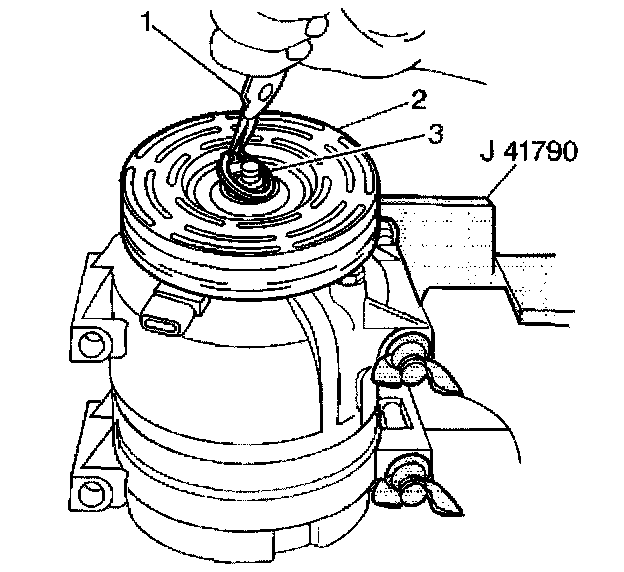 1
2
3
J 41790