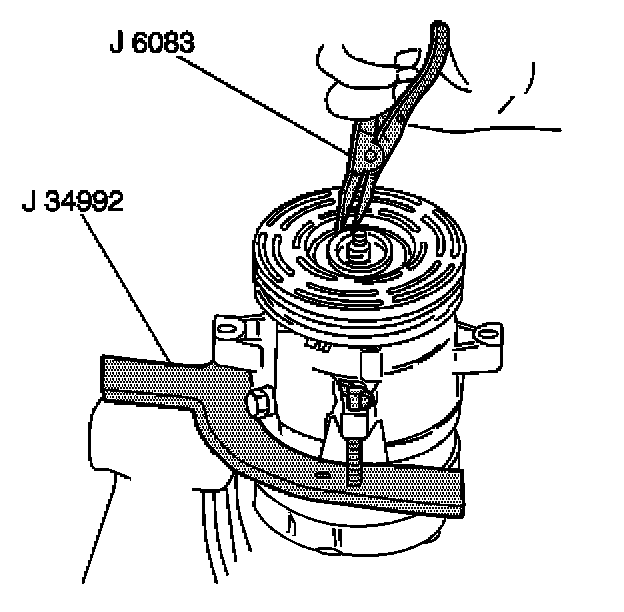 J 6083

J 34992