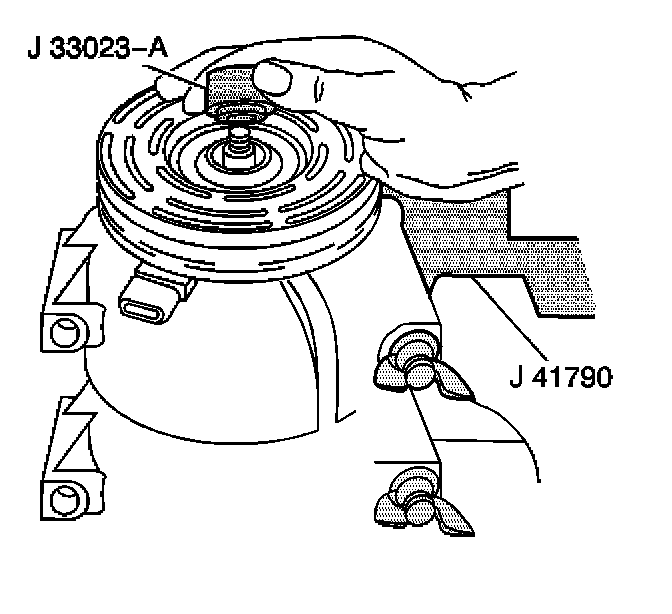 J 33023–A

J 41790