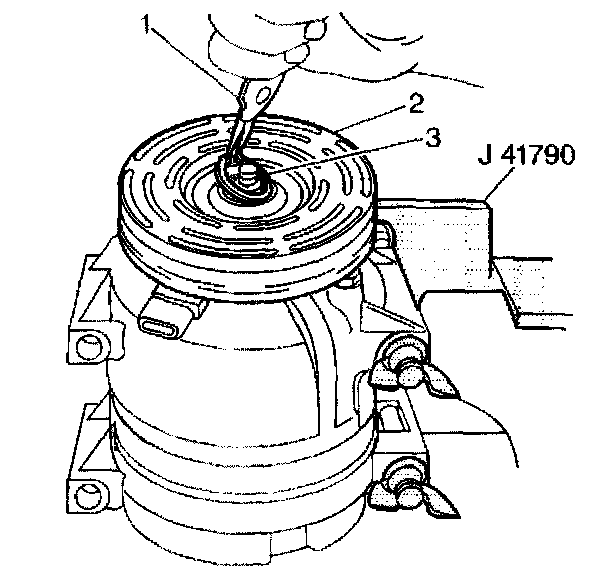 1
2
3
J 41790