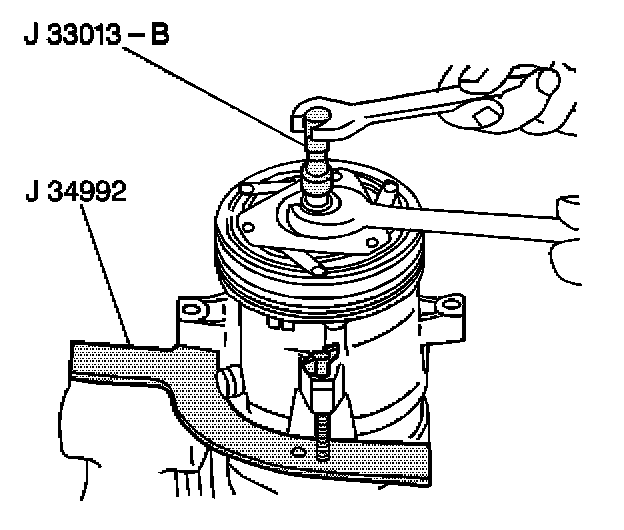 J 33013 – B

J 34992